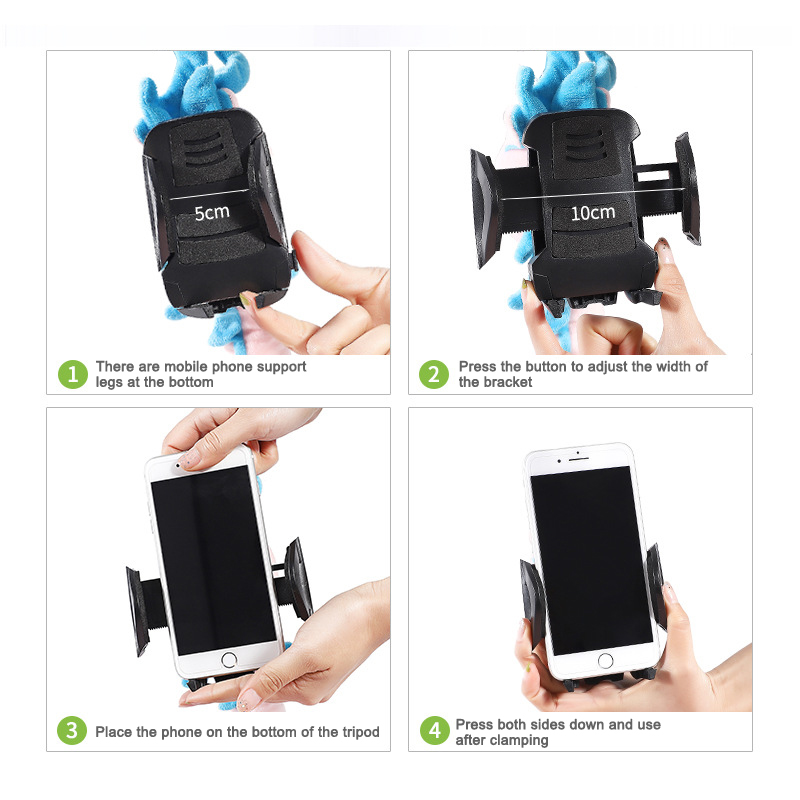 5cm

1 There are mobile phone support legs at the bottom

10cm

2 Press the button to adjust the width of the bracket

3 Place the phone on the bottom of the tripod

4 Press both sides down and use after clamping