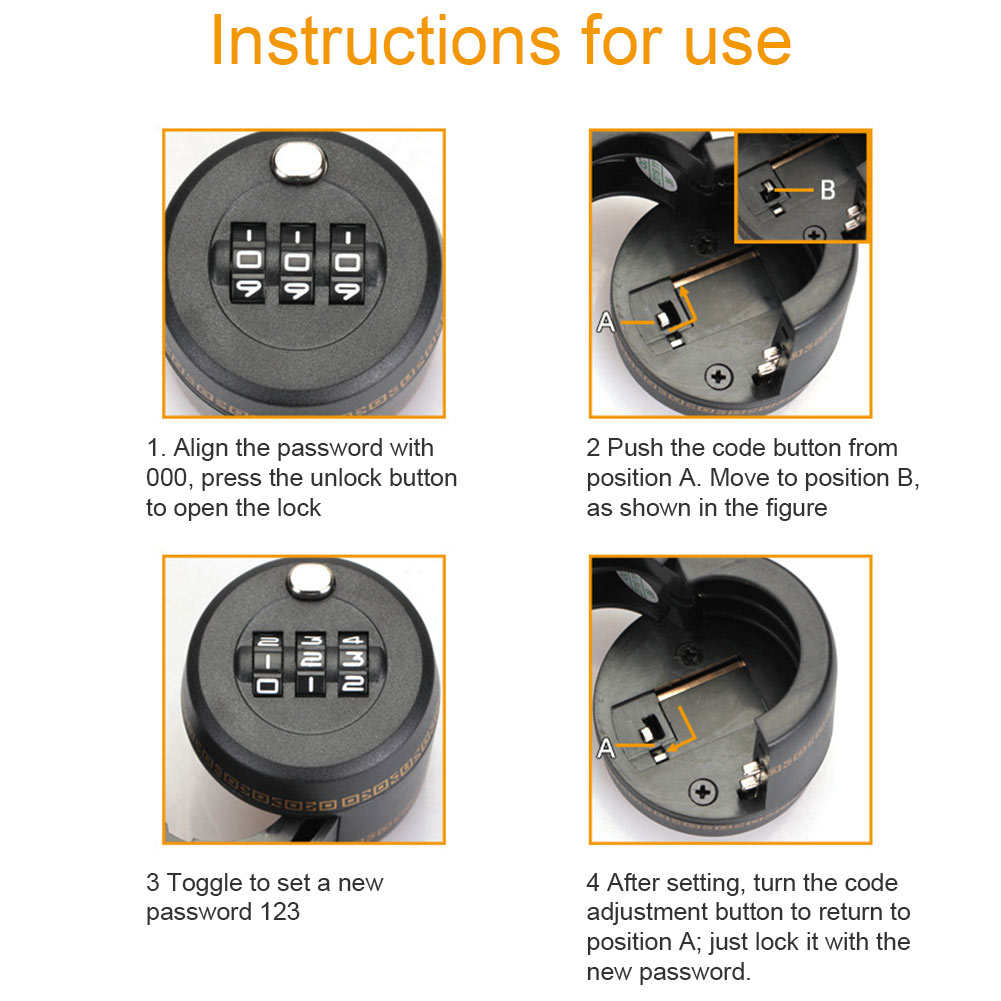 Instructions for use

1
0
9
1
0
9
1
0
9

1. Align the password with 000, press the unlock button to open the lock

B

A

2 Push the code button from position A. Move to position B, as shown in the figure

2
1
0
3
2
1
4
3
2

3 Toggle to set a new password 123

A

4 After setting, turn the code adjustment button to return to position A; just lock it with the new password.