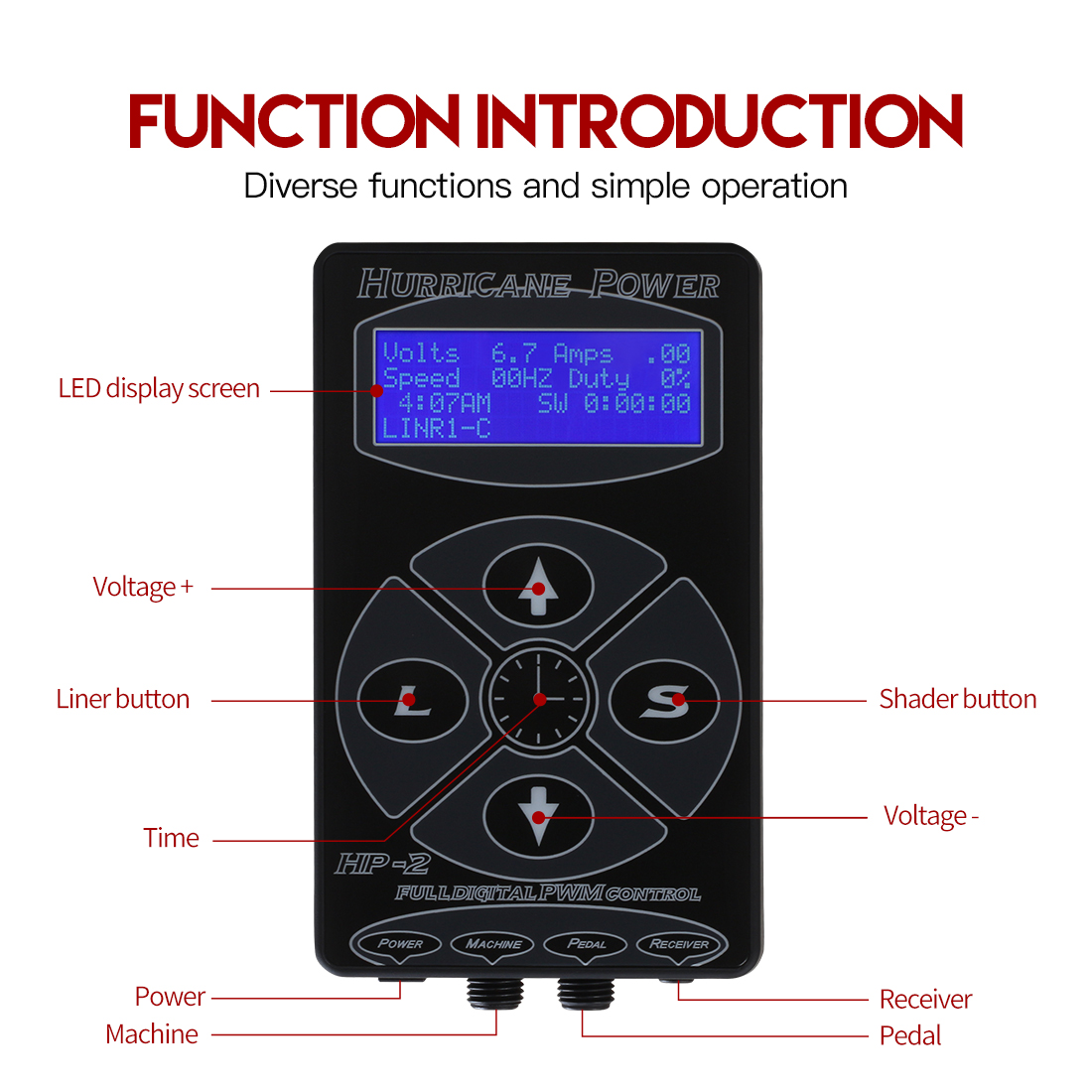 FUNCTION INTRODUCTION

Diverse functions and simple operation

HURRICANE POWER

Volts 6.7 Amps .00
Speed 00HZ Duty 0%
4:07AM SW 0:00:00
LINR1-C

LED display screen

Voltage +

Liner button

L

S

Shader button

Time

Voltage -

HP-2

FULL DIGITAL PWM CONTROL

POWER MACHINE PEDAL RECEIVER

Power

Machine

Receiver

Pedal