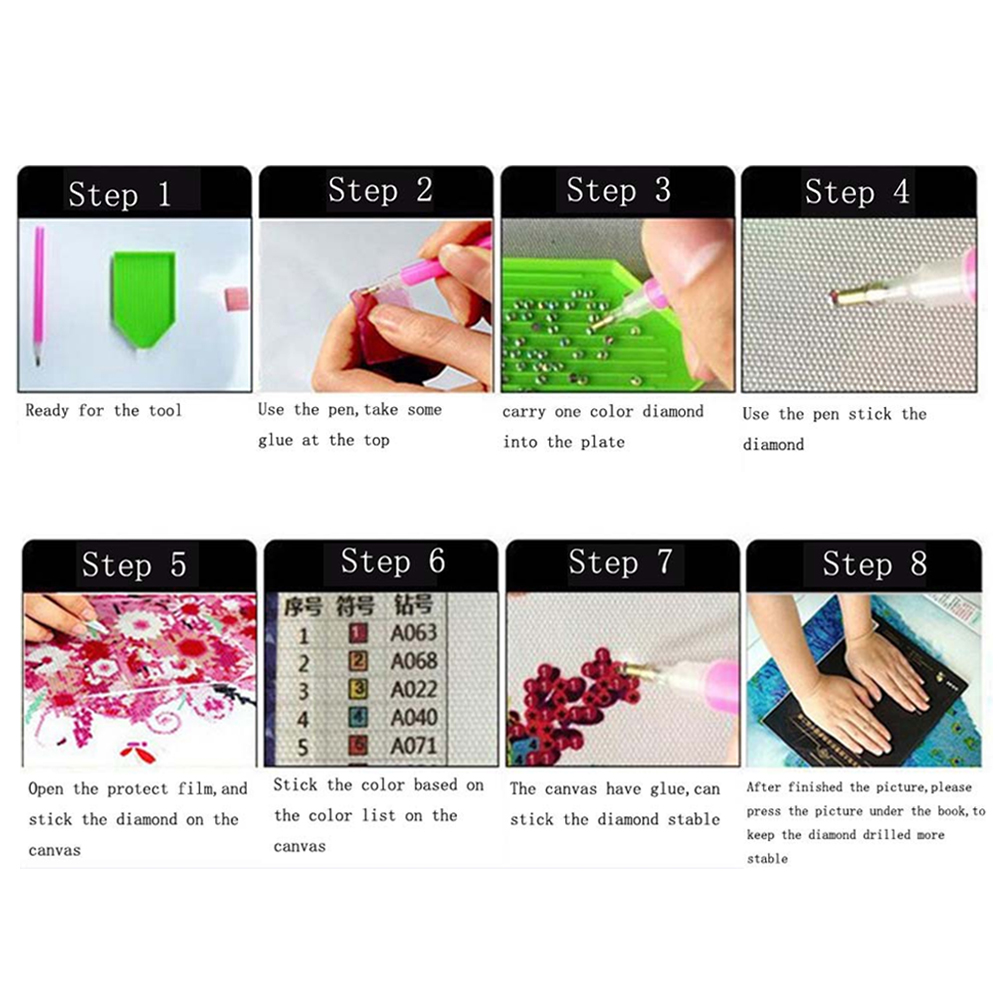 Step 1

Ready for the tool

Step 2

Use the pen, take some glue at the top

Step 3

carry one color diamond into the plate

Step 4

Use the pen stick the diamond

Step 5

Open the protect film, and stick the diamond on the canvas

Step 6

| 序号 | 符号 | 钻号 |
|---|---|---|
| 1 | 1 | A063 |
| 2 | 2 | A068 |
| 3 | 3 | A022 |
| 4 | 4 | A040 |
| 5 | 5 | A071 |

Stick the color based on the color list on the canvas

Step 7

The canvas have glue, can stick the diamond stable

Step 8

After finished the picture, please press the picture under the book, to keep the diamond drilled more stable