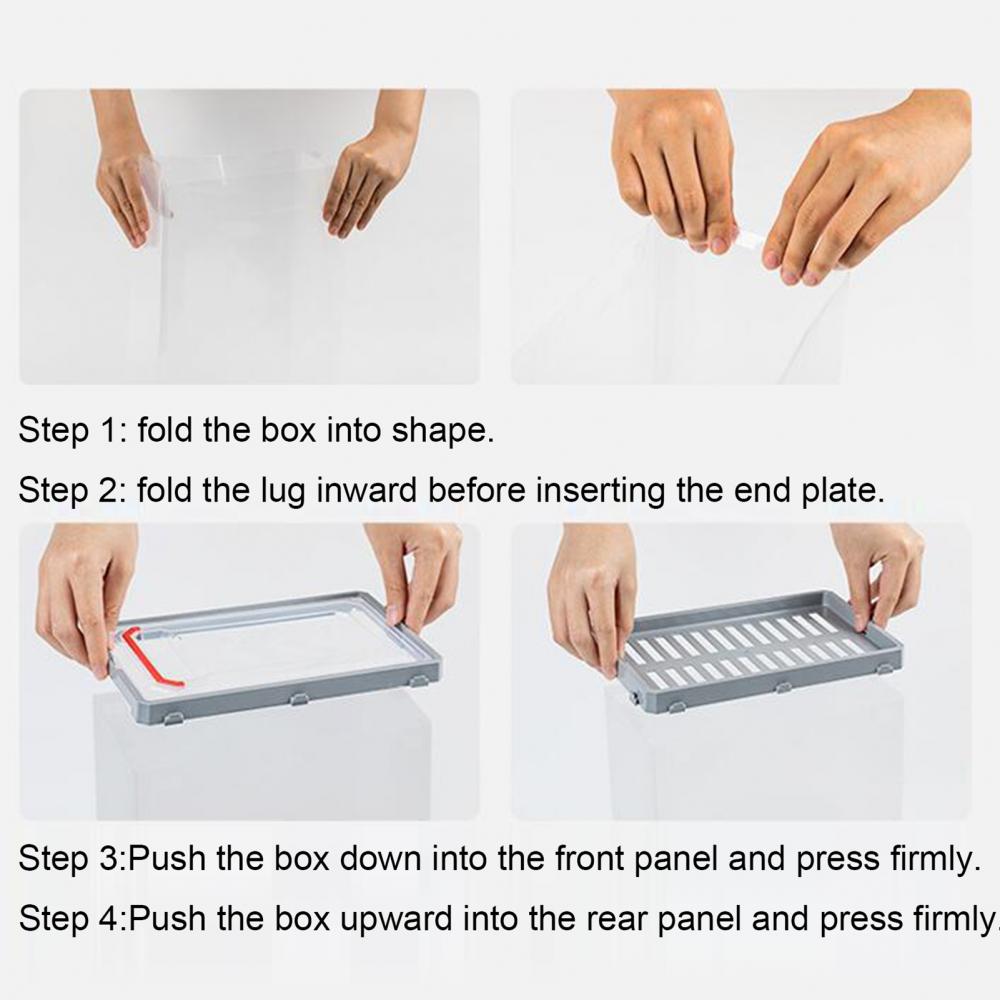 Step 1: fold the box into shape.

Step 2: fold the lug inward before inserting the end plate.

Step 3:Push the box down into the front panel and press firmly.

Step 4:Push the box upward into the rear panel and press firmly.