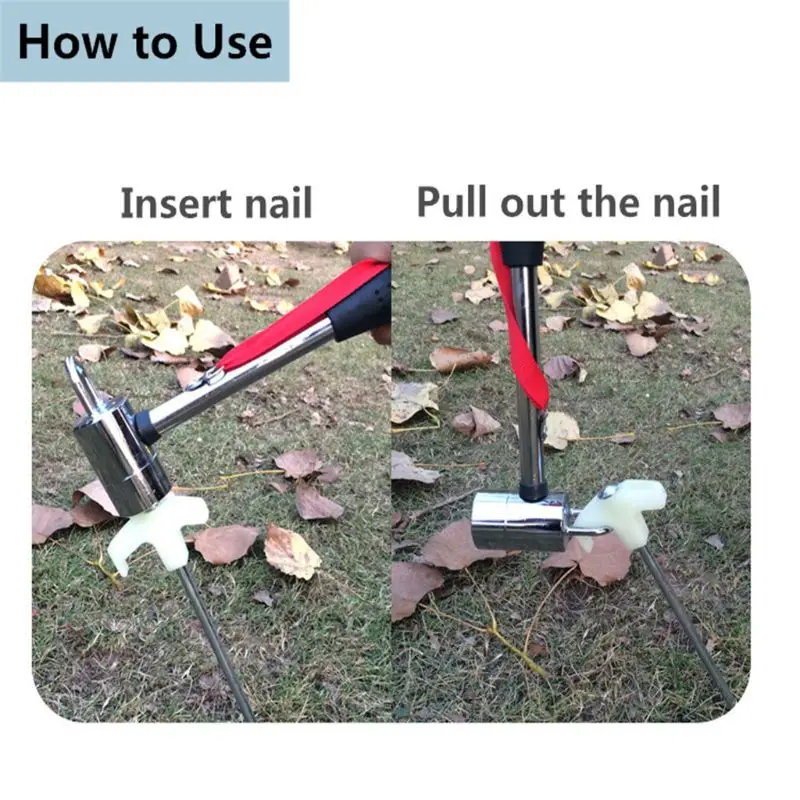 How to Use

Insert nail

Pull out the nail