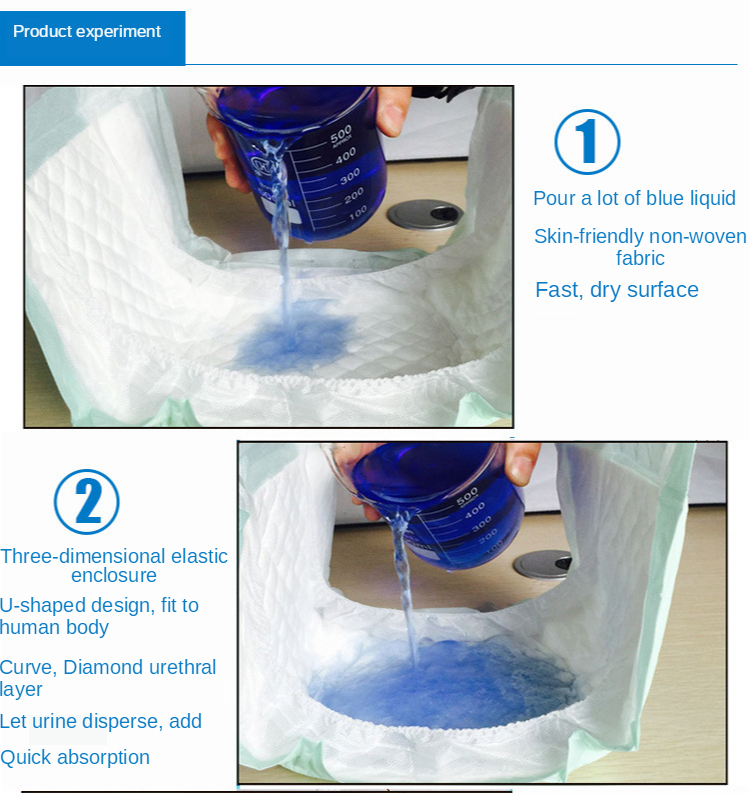 Product experiment

500
400
300
200
100

①

Pour a lot of blue liquid

Skin-friendly non-woven fabric

Fast, dry surface

②

Three-dimensional elastic enclosure

U-shaped design, fit to human body

Curve, Diamond urethral layer

Let urine disperse, add

Quick absorption

500
400
300
200
100