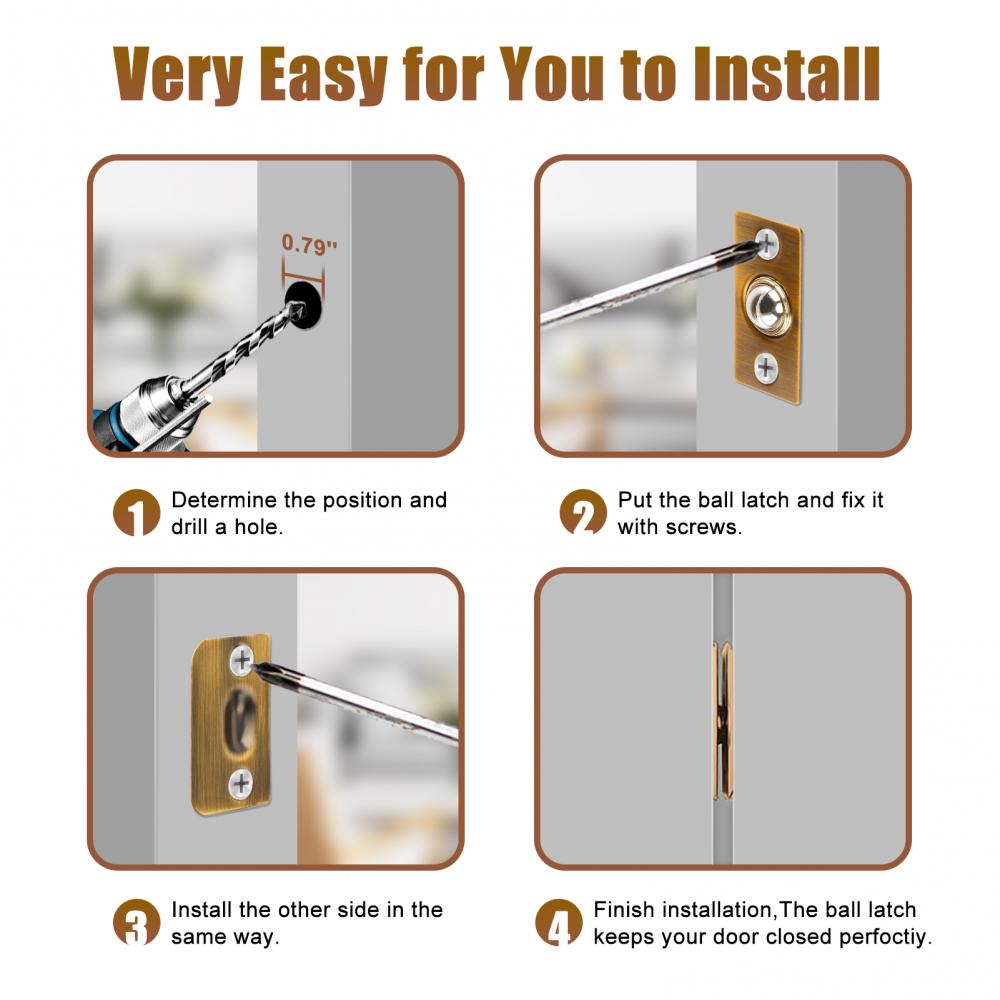 Very Easy for You to Install

0.79"

1 Determine the position and drill a hole.

2 Put the ball latch and fix it with screws.

3 Install the other side in the same way.

4 Finish installation,The ball latch keeps your door closed perfoctiy.