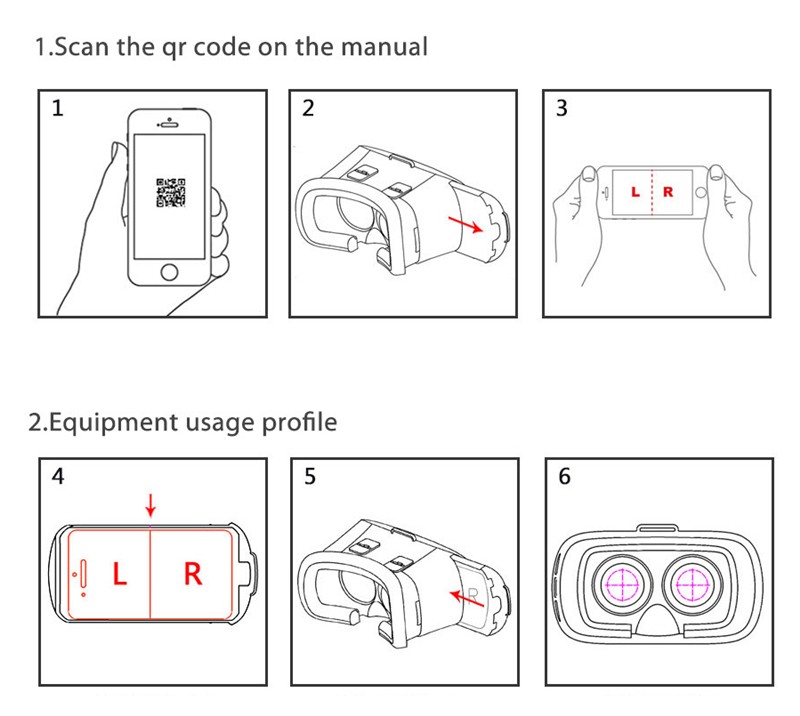 1.Scan the qr code on the manual

1

2

3

L R

2.Equipment usage profile

4

L R

5

R

6