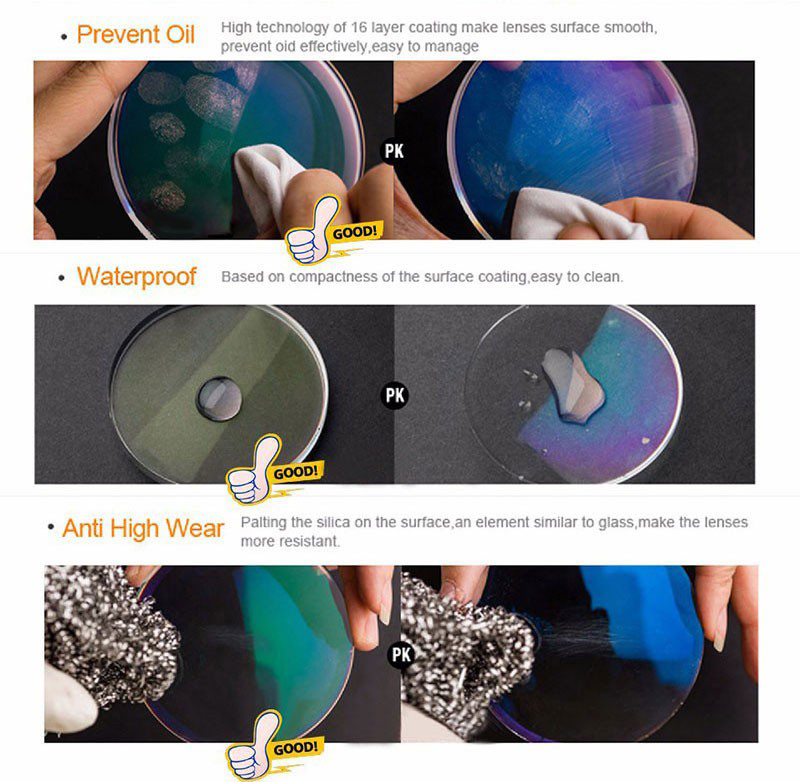 • Prevent Oil High technology of 16 layer coating make lenses surface smooth, prevent oid effectively,easy to manage

PK

GOOD!

• Waterproof Based on compactness of the surface coating,easy to clean.

PK

GOOD!

• Anti High Wear Palting the silica on the surface,an element similar to glass,make the lenses more resistant.

PK

GOOD!