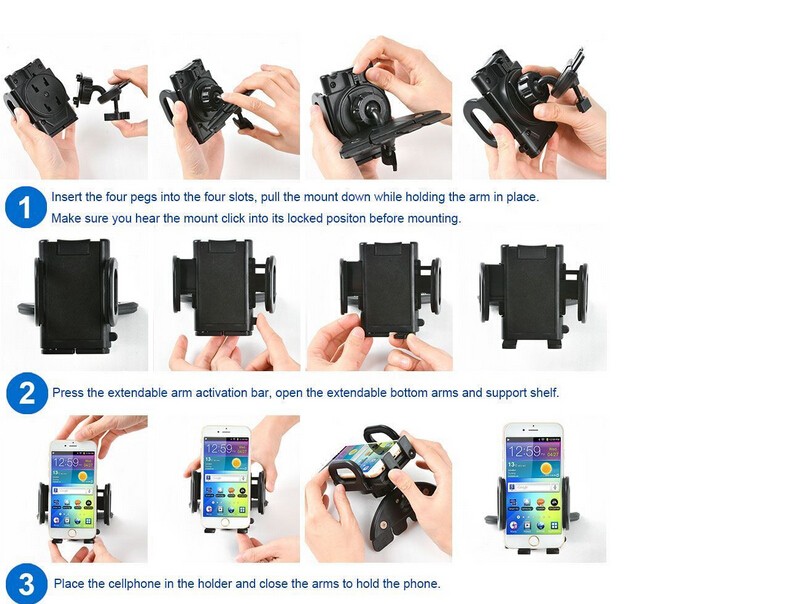 1 Insert the four pegs into the four slots, pull the mount down while holding the arm in place. Make sure you hear the mount click into its locked positon before mounting.

2 Press the extendable arm activation bar, open the extendable bottom arms and support shelf.

12:59

12:59

12:59

3 Place the cellphone in the holder and close the arms to hold the phone.