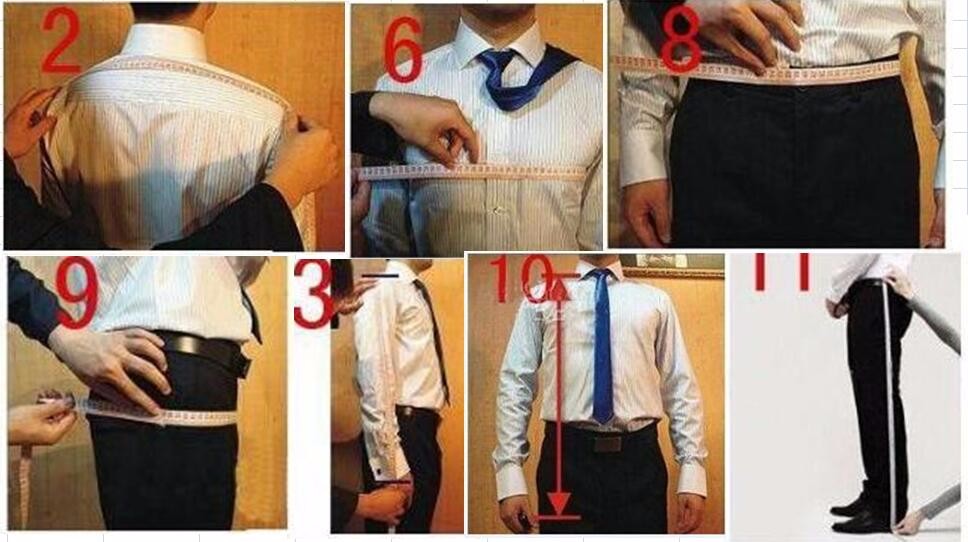 2
6
8
9
3
10
11