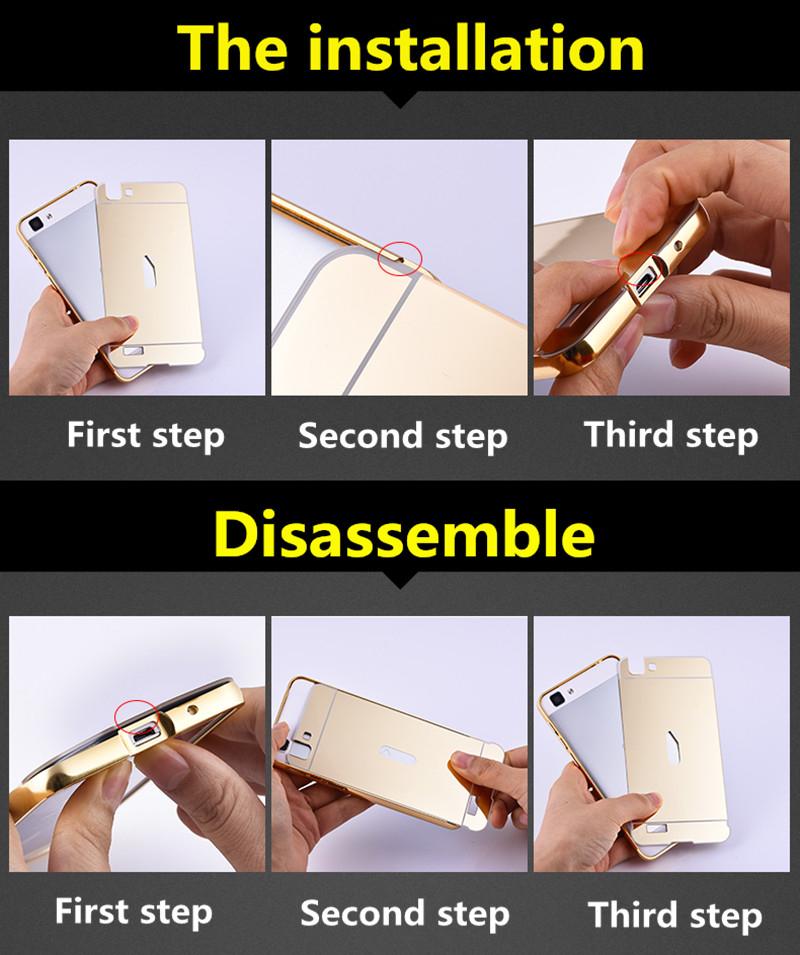 The installation

First step Second step Third step

Disassemble

First step Second step Third step