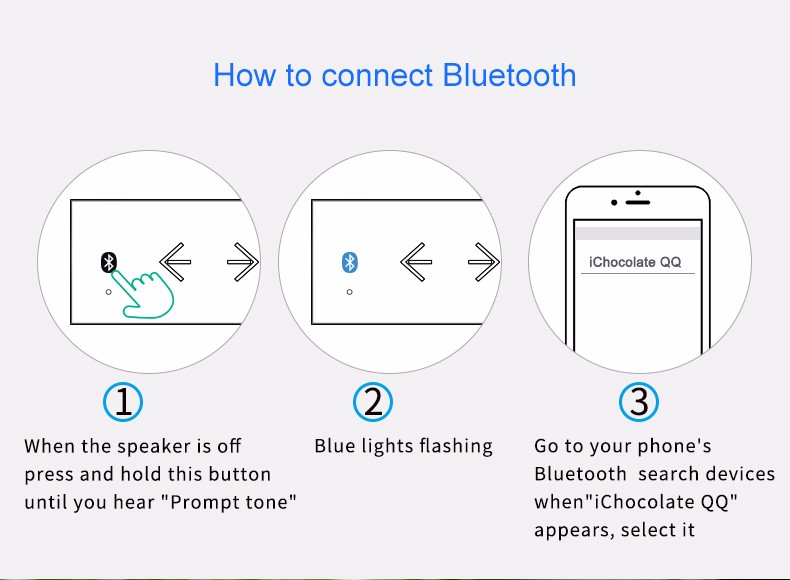 How to connect Bluetooth

iChocolate QQ

1

When the speaker is off press and hold this button until you hear "Prompt tone"

2

Blue lights flashing

3

Go to your phone's Bluetooth search devices when"iChocolate QQ" appears, select it