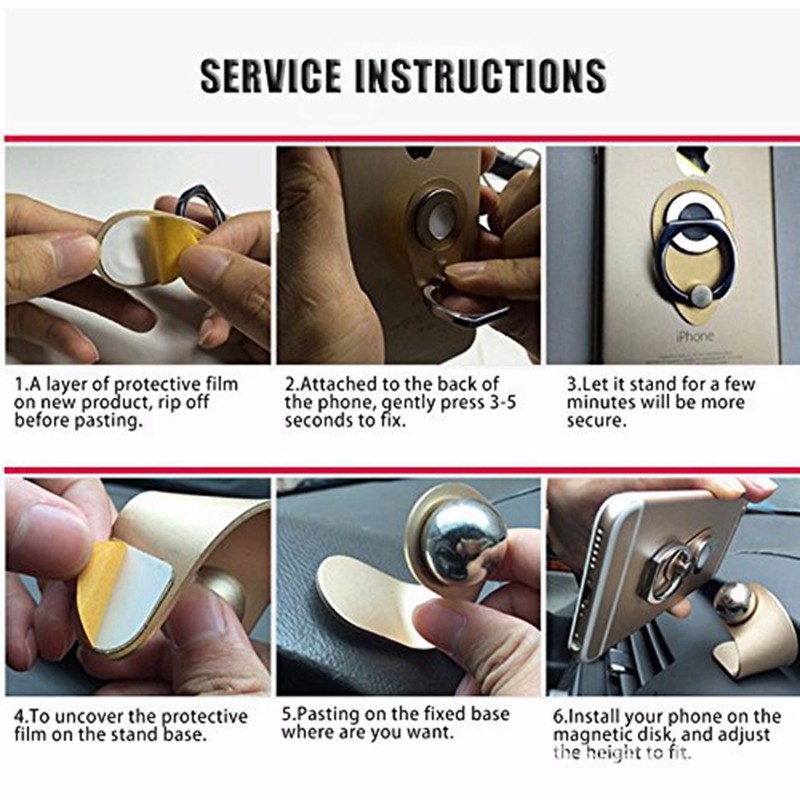 SERVICE INSTRUCTIONS

iPhone

1.A layer of protective film on new product, rip off before pasting.

2.Attached to the back of the phone, gently press 3-5 seconds to fix.

3.Let it stand for a few minutes will be more secure.

4.To uncover the protective film on the stand base.

5.Pasting on the fixed base where are you want.

6.Install your phone on the magnetic disk, and adjust the height to fit.