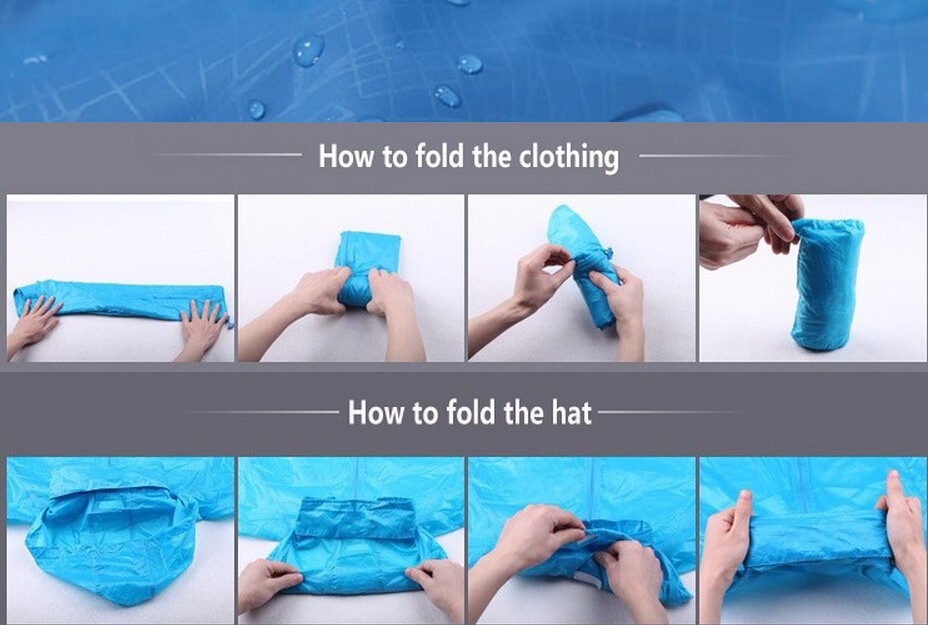 How to fold the clothing

How to fold the hat