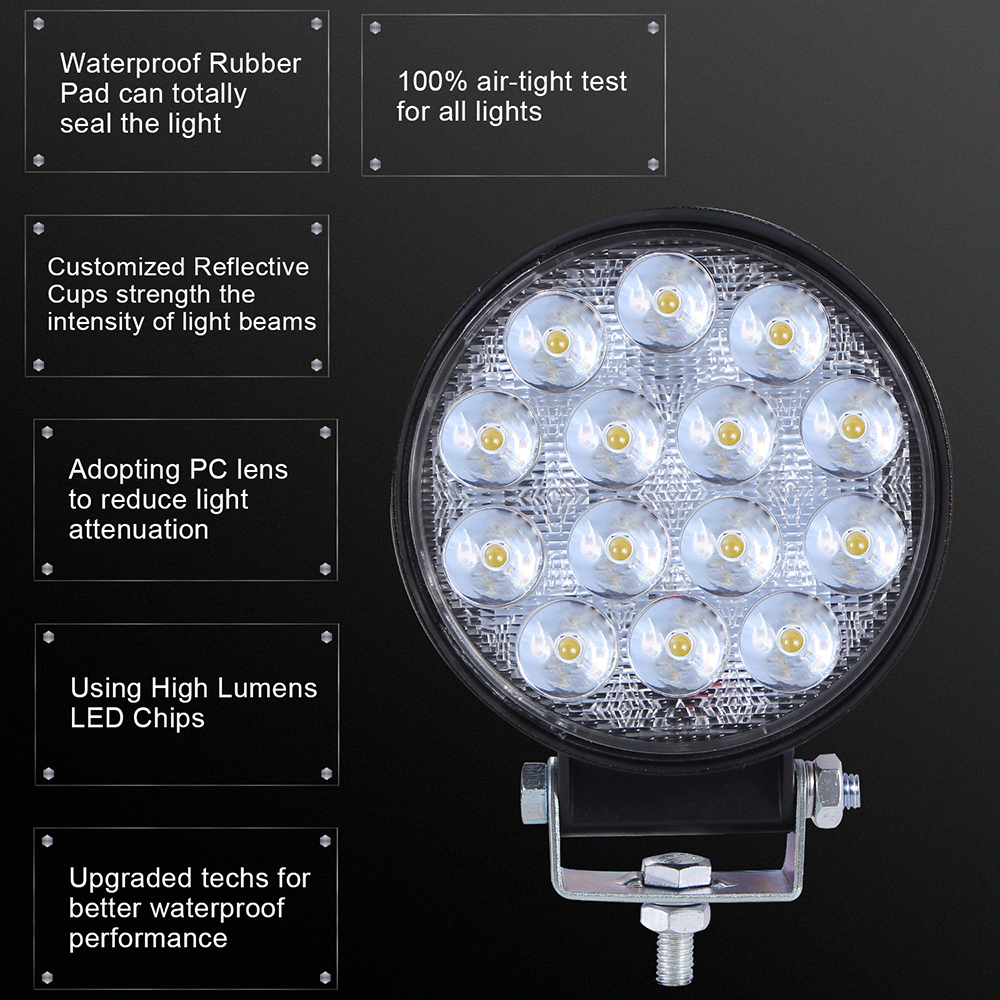 Waterproof Rubber Pad can totally seal the light

100% air-tight test for all lights

Customized Reflective Cups strength the intensity of light beams

Adopting PC lens to reduce light attenuation

Using High Lumens LED Chips

Upgraded techs for better waterproof performance