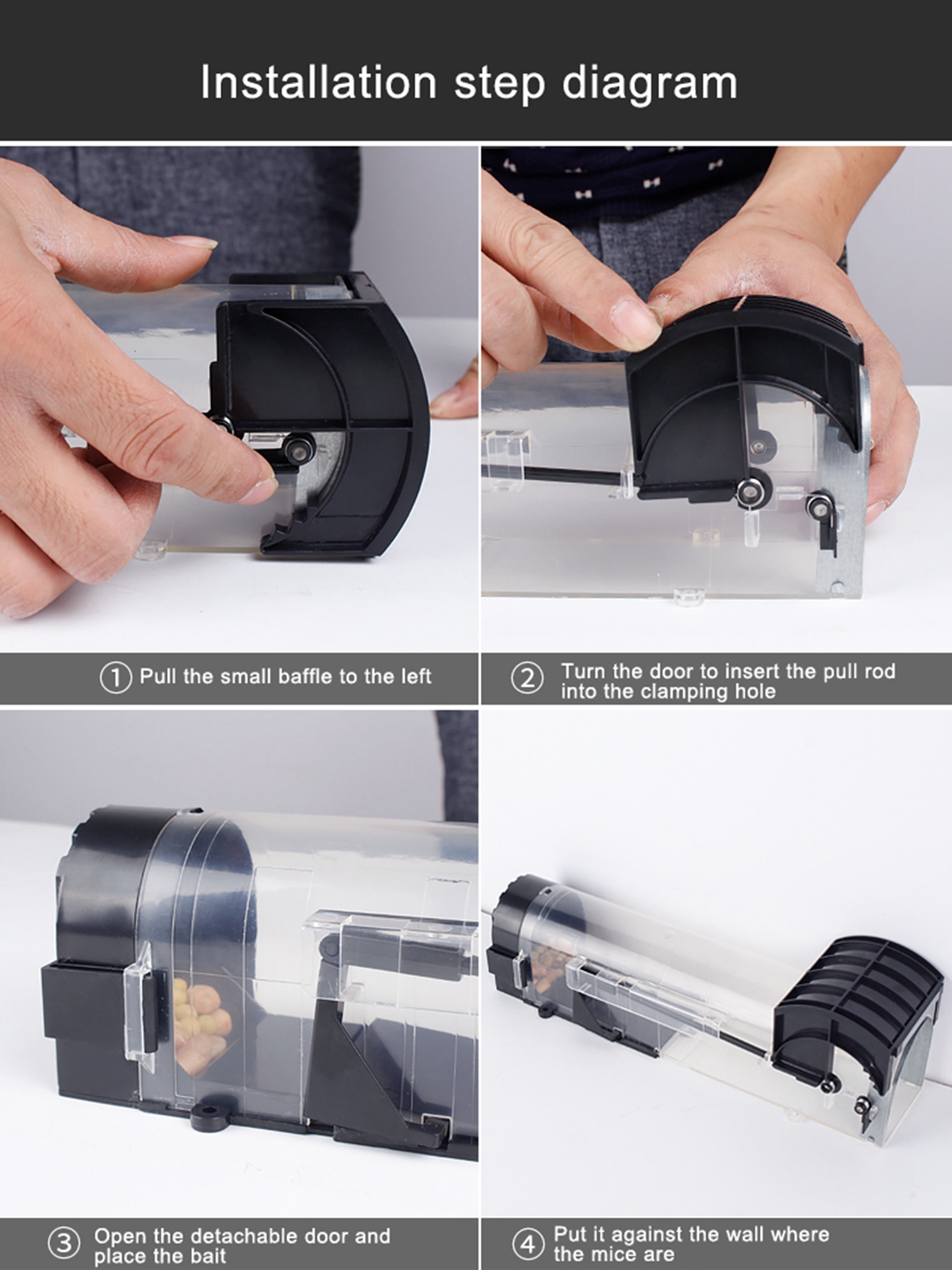 Installation step diagram

① Pull the small baffle to the left

② Turn the door to insert the pull rod into the clamping hole

③ Open the detachable door and place the bait

④ Put it against the wall where the mice are