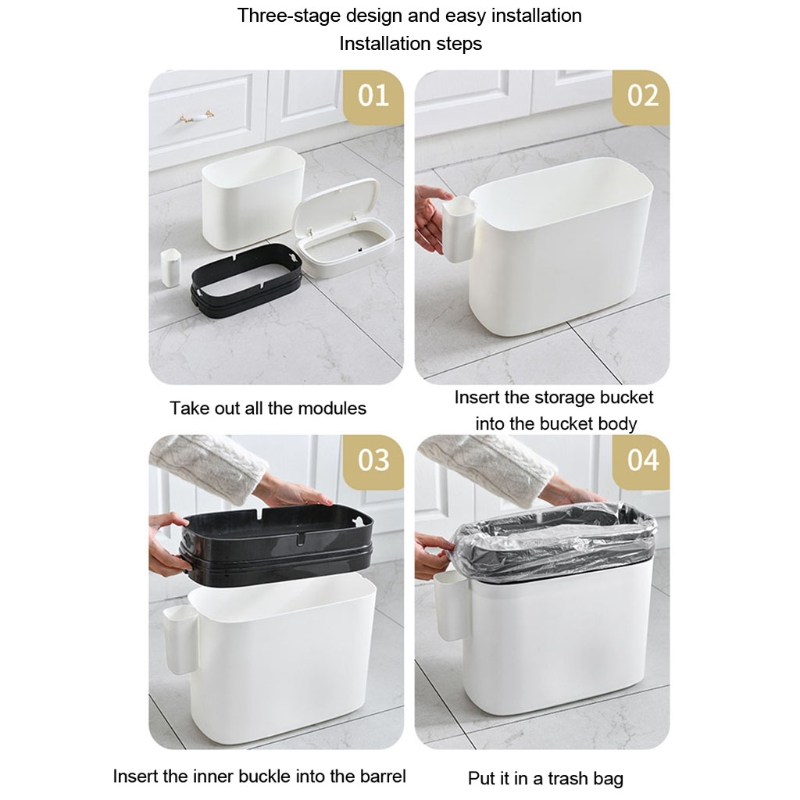 Three-stage design and easy installation
Installation steps

01

Take out all the modules

02

Insert the storage bucket into the bucket body

03

Insert the inner buckle into the barrel

04

Put it in a trash bag