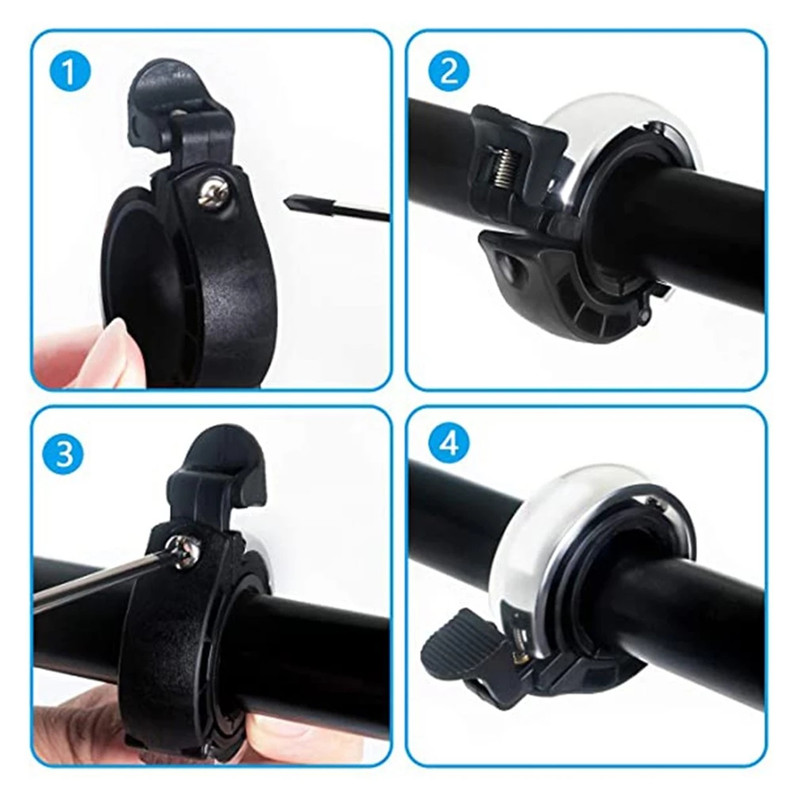 1

2

3

4