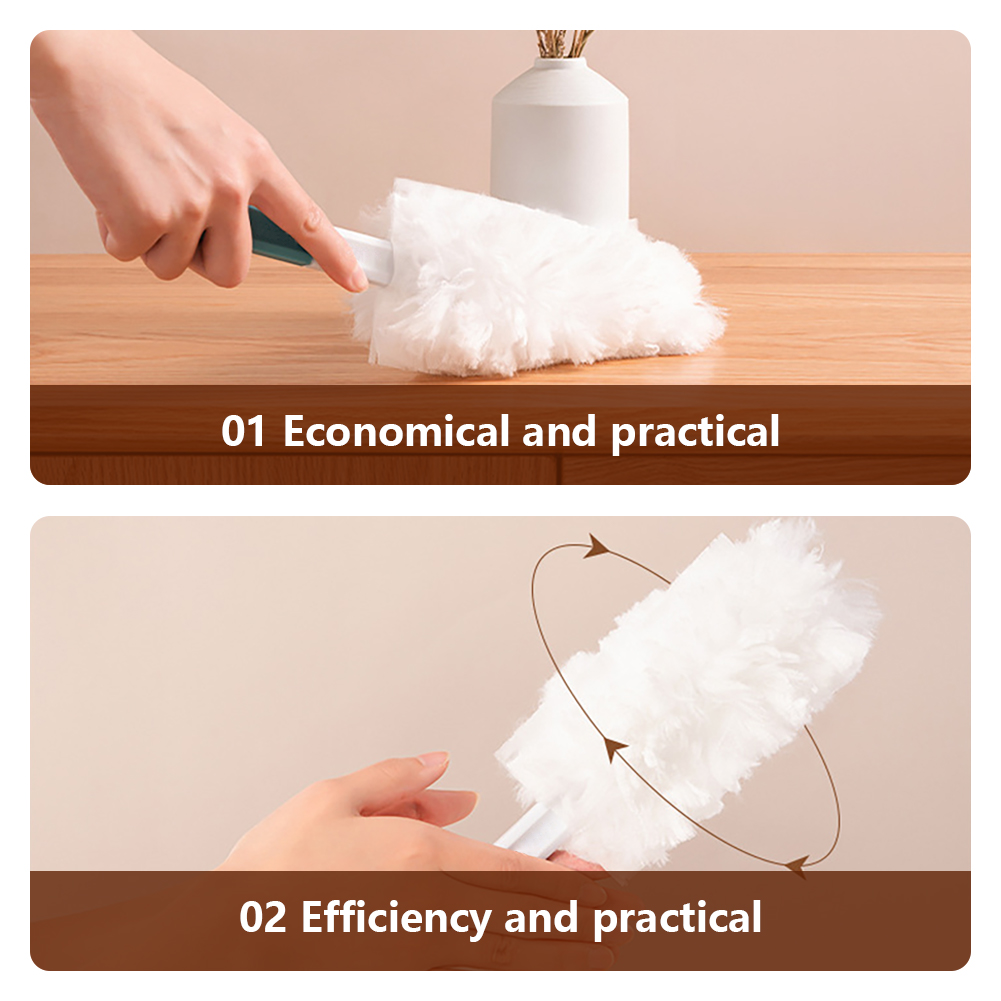 01 Economical and practical

02 Efficiency and practical