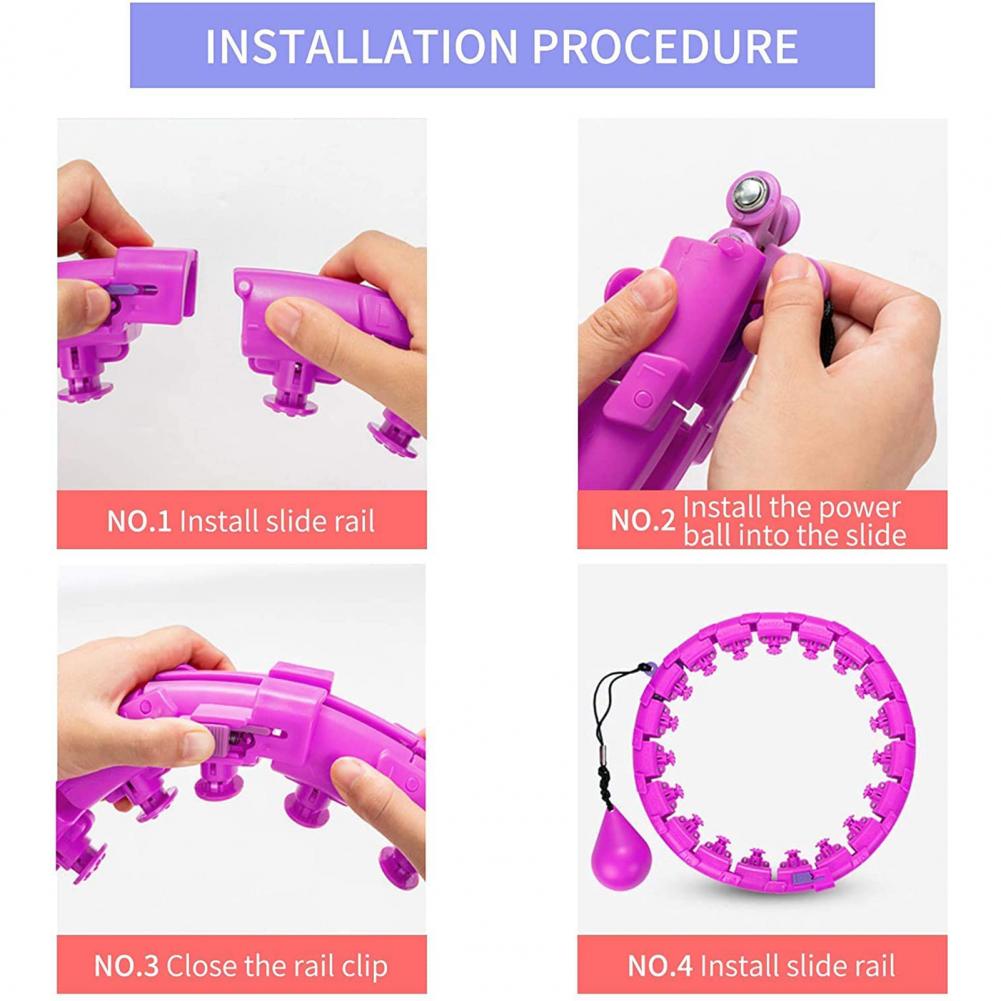 INSTALLATION PROCEDURE

NO.1 Install slide rail

NO.2 Install the power ball into the slide

NO.3 Close the rail clip

NO.4 Install slide rail