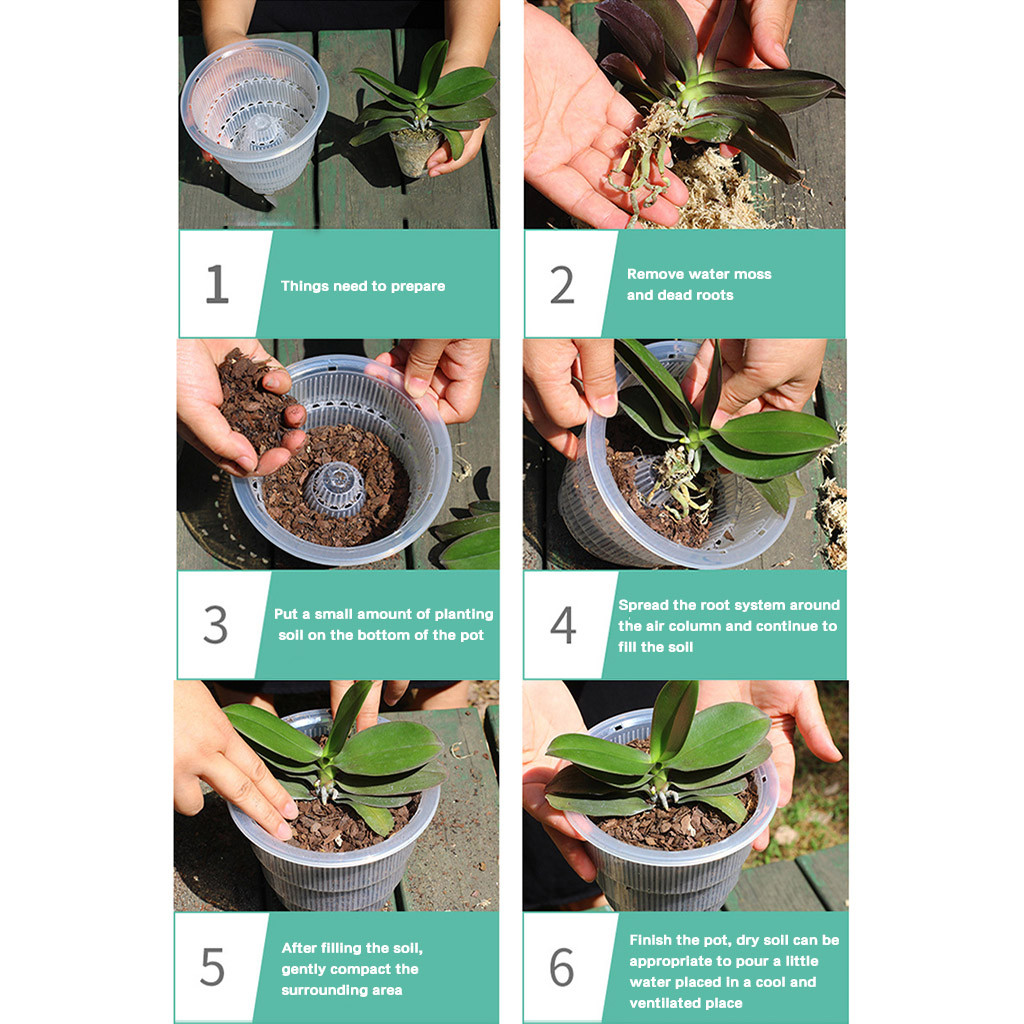 1
Things need to prepare

2
Remove water moss and dead roots

3
Put a small amount of planting soil on the bottom of the pot

4
Spread the root system around the air column and continue to fill the soil

5
After filling the soil, gently compact the surrounding area

6
Finish the pot, dry soil can be appropriate to pour a little water placed in a cool and ventilated place