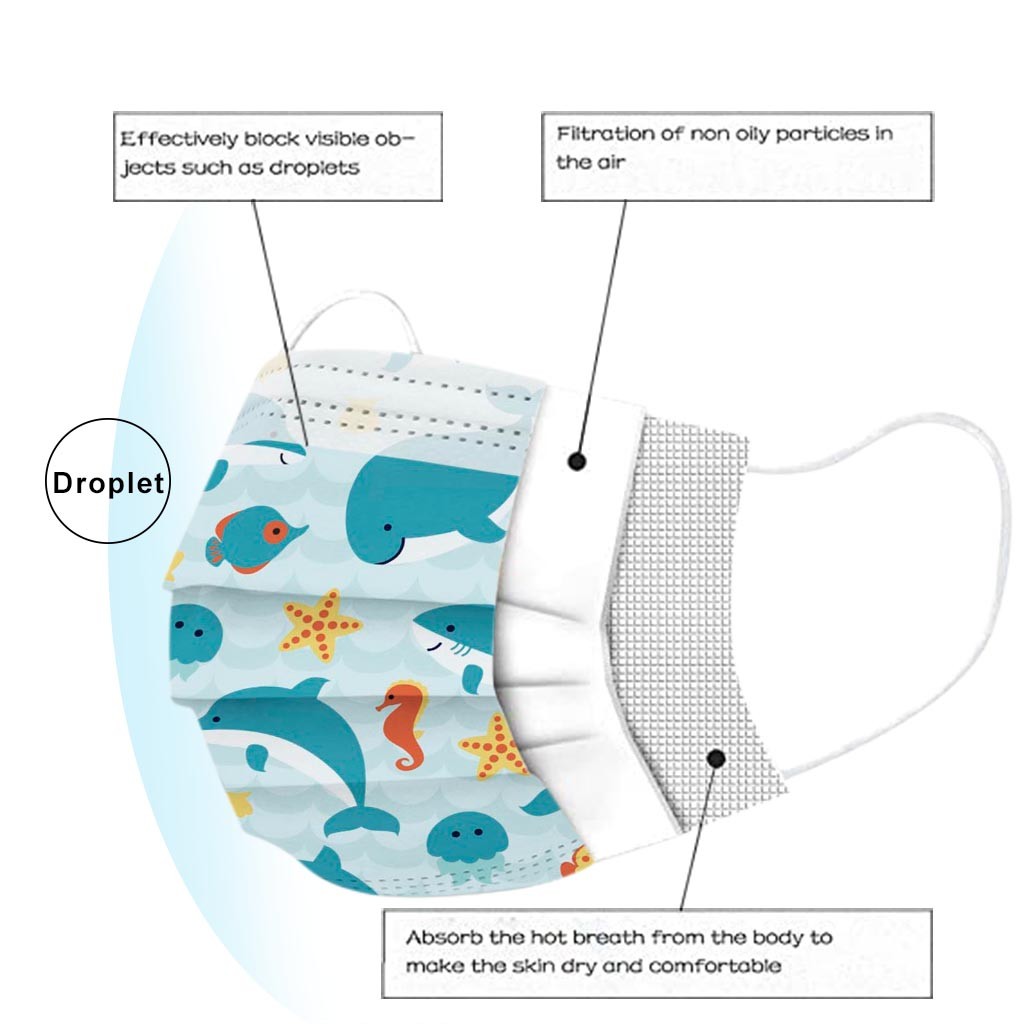 Effectively block visible objects such as droplets

Filtration of non oily particles in the air

Droplet

Absorb the hot breath from the body to make the skin dry and comfortable