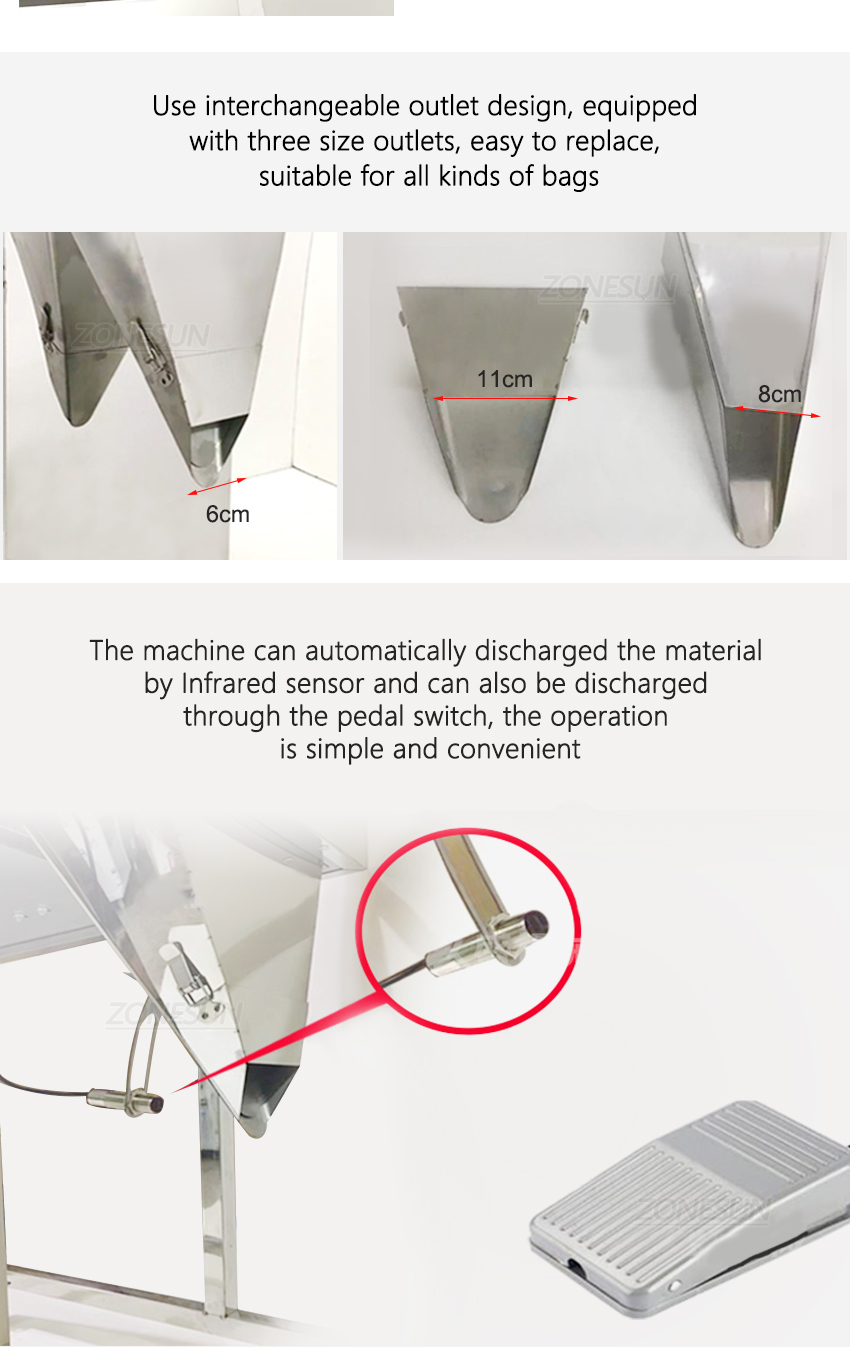 Use interchangeable outlet design, equipped with three size outlets, easy to replace, suitable for all kinds of bags

ZONESUN

6cm

ZONESUN

11cm

8cm

The machine can automatically discharged the material by Infrared sensor and can also be discharged through the pedal switch, the operation is simple and convenient

ZONESUN

ZONESUN