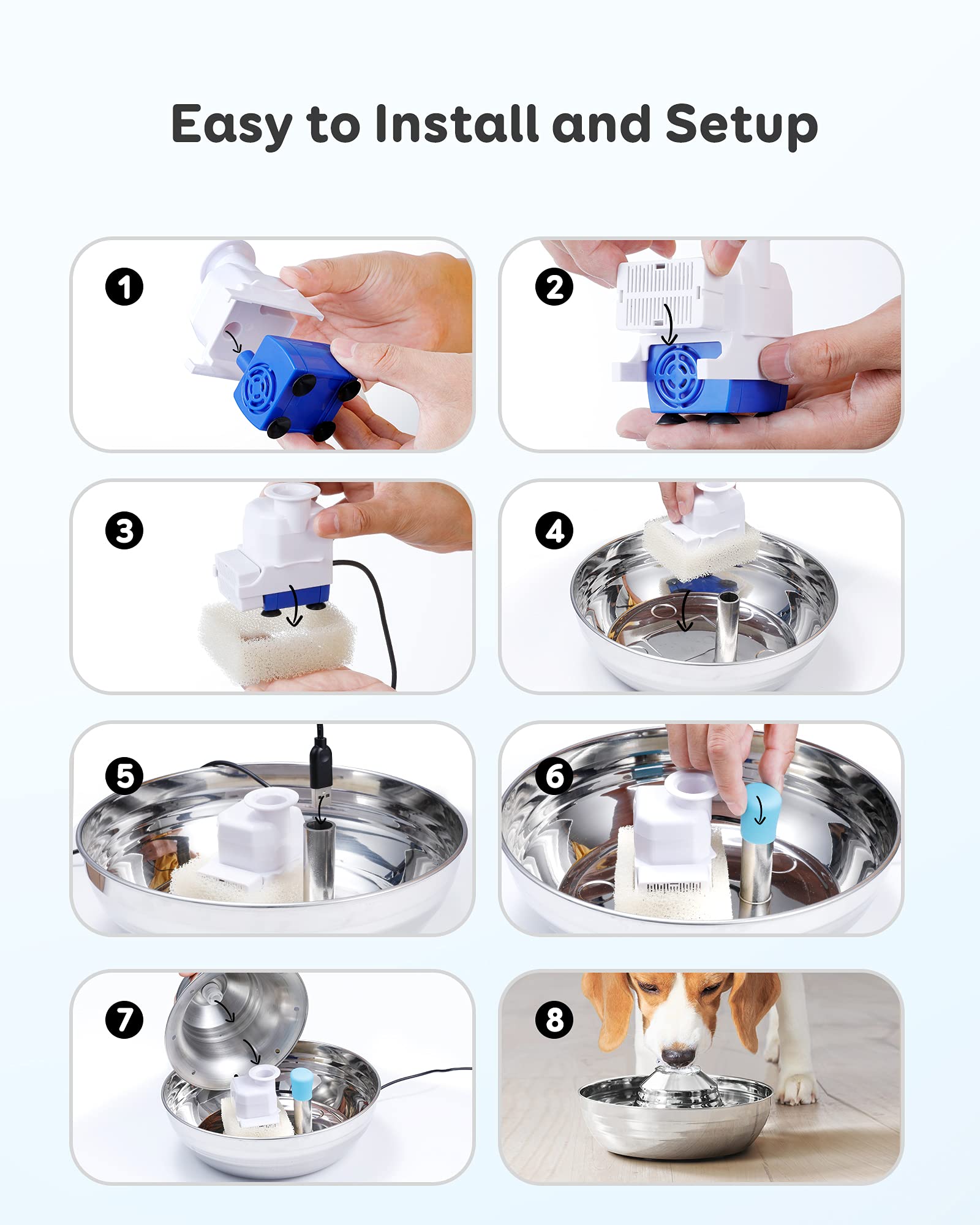 Easy to Install and Setup

1

2

3

4

5

6

7

8