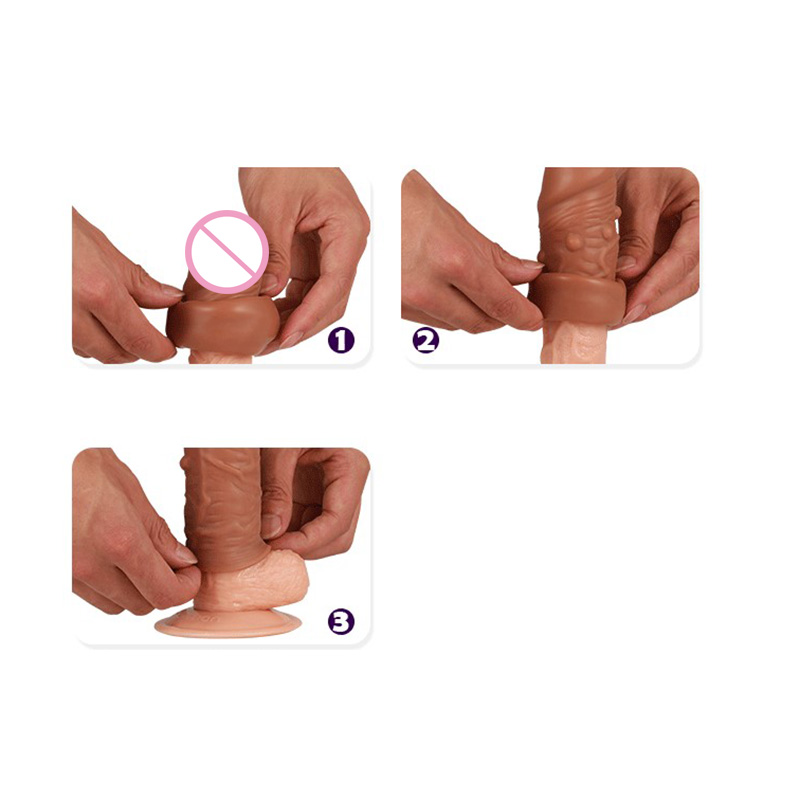 1

2

3