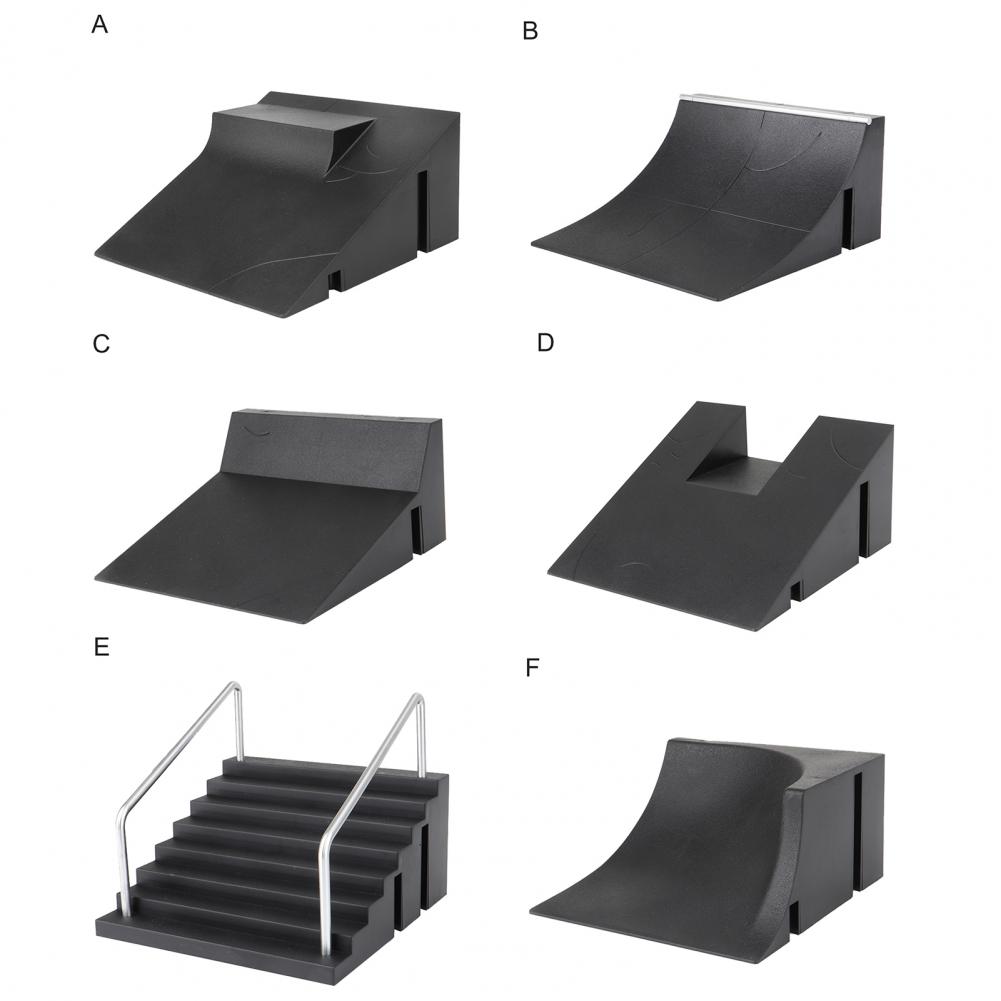 A

B

C

D

E

F