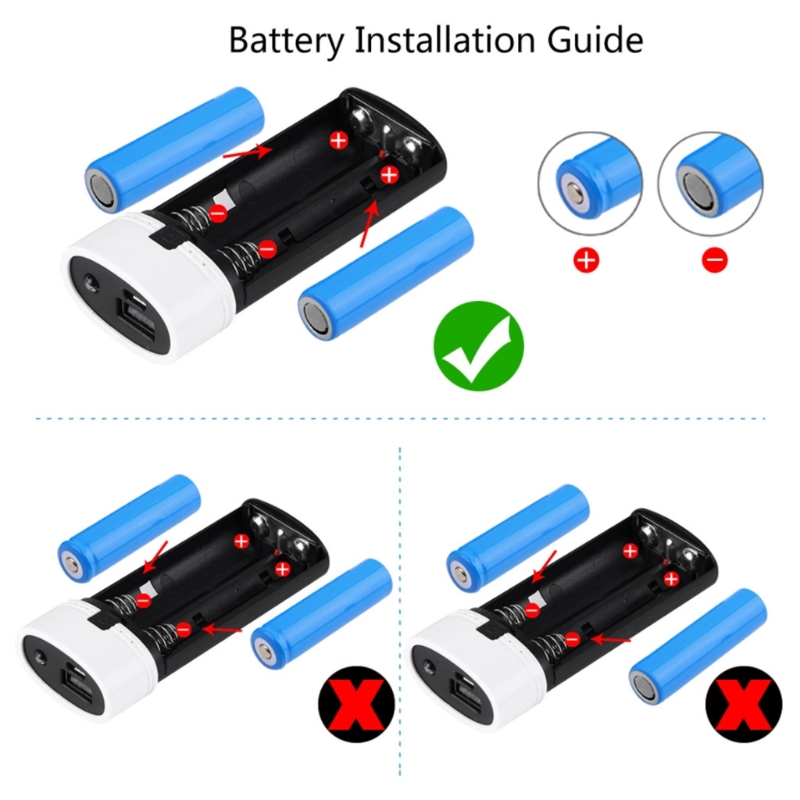 Battery Installation Guide

+ +
- -

+ -

+ +
- -

+ +
- -