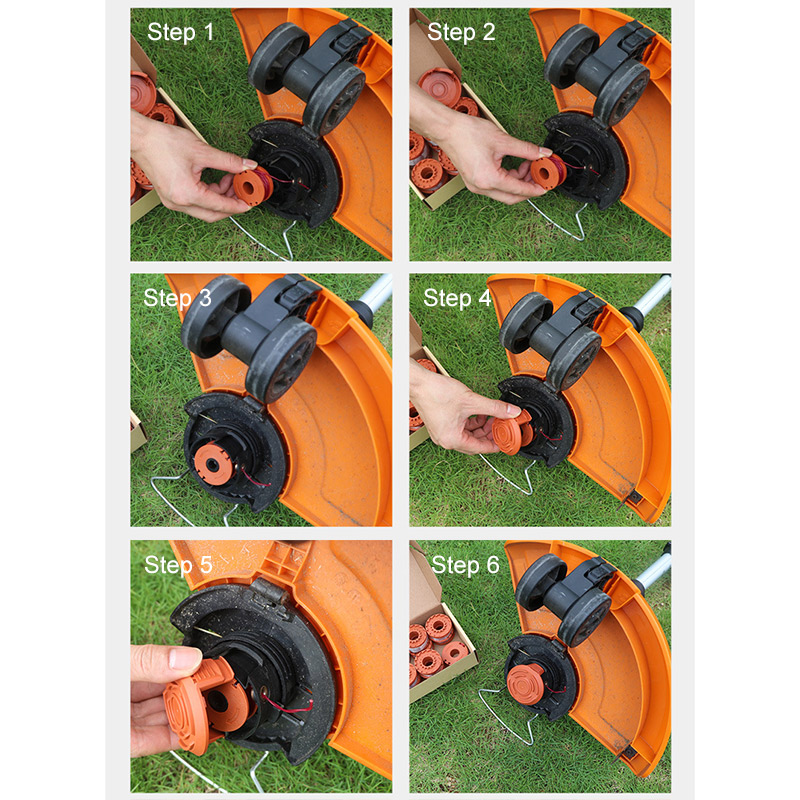 Step 1

Step 2

Step 3

Step 4

Step 5

Step 6