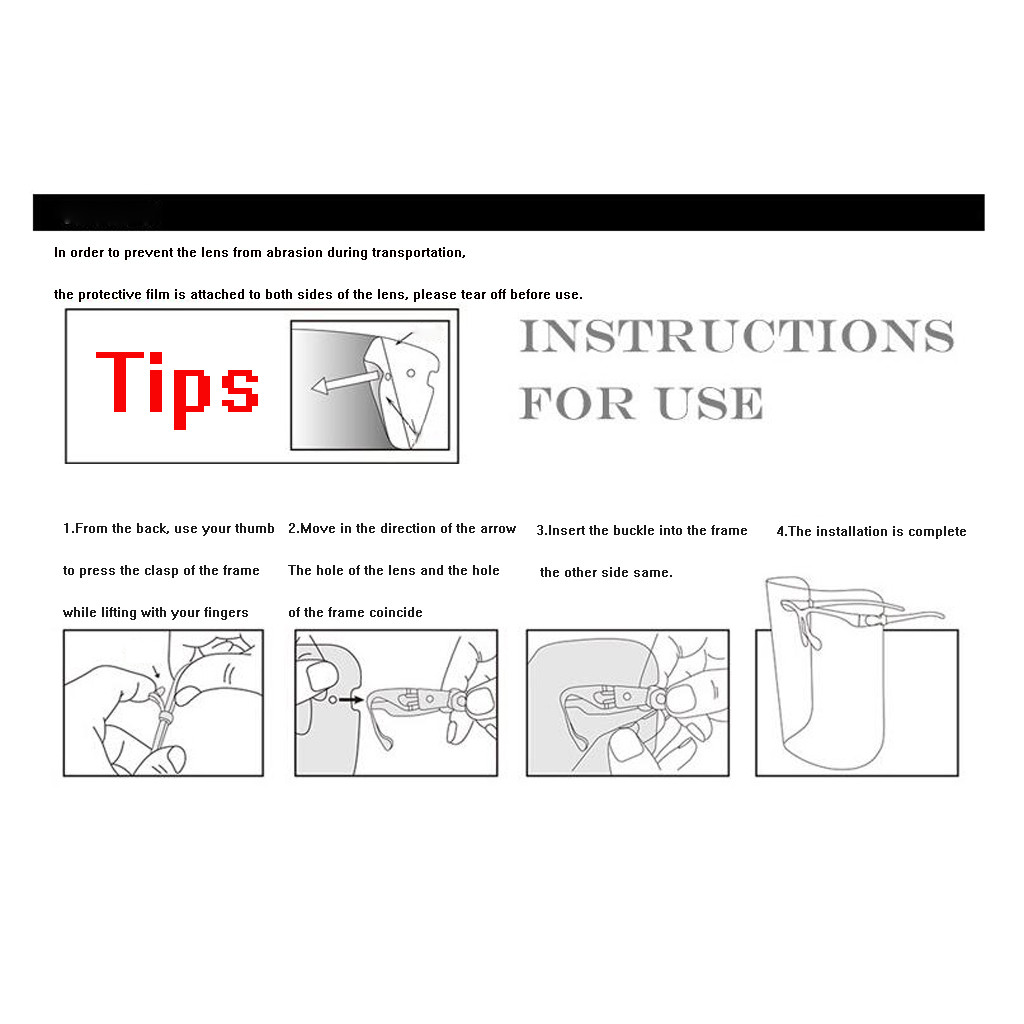 In order to prevent the lens from abrasion during transportation,

the protective film is attached to both sides of the lens, please tear off before use.

Tips

INSTRUCTIONS FOR USE

1.From the back, use your thumb to press the clasp of the frame while lifting with your fingers

2.Move in the direction of the arrow The hole of the lens and the hole of the frame coincide

3.Insert the buckle into the frame the other side same.

4.The installation is complete