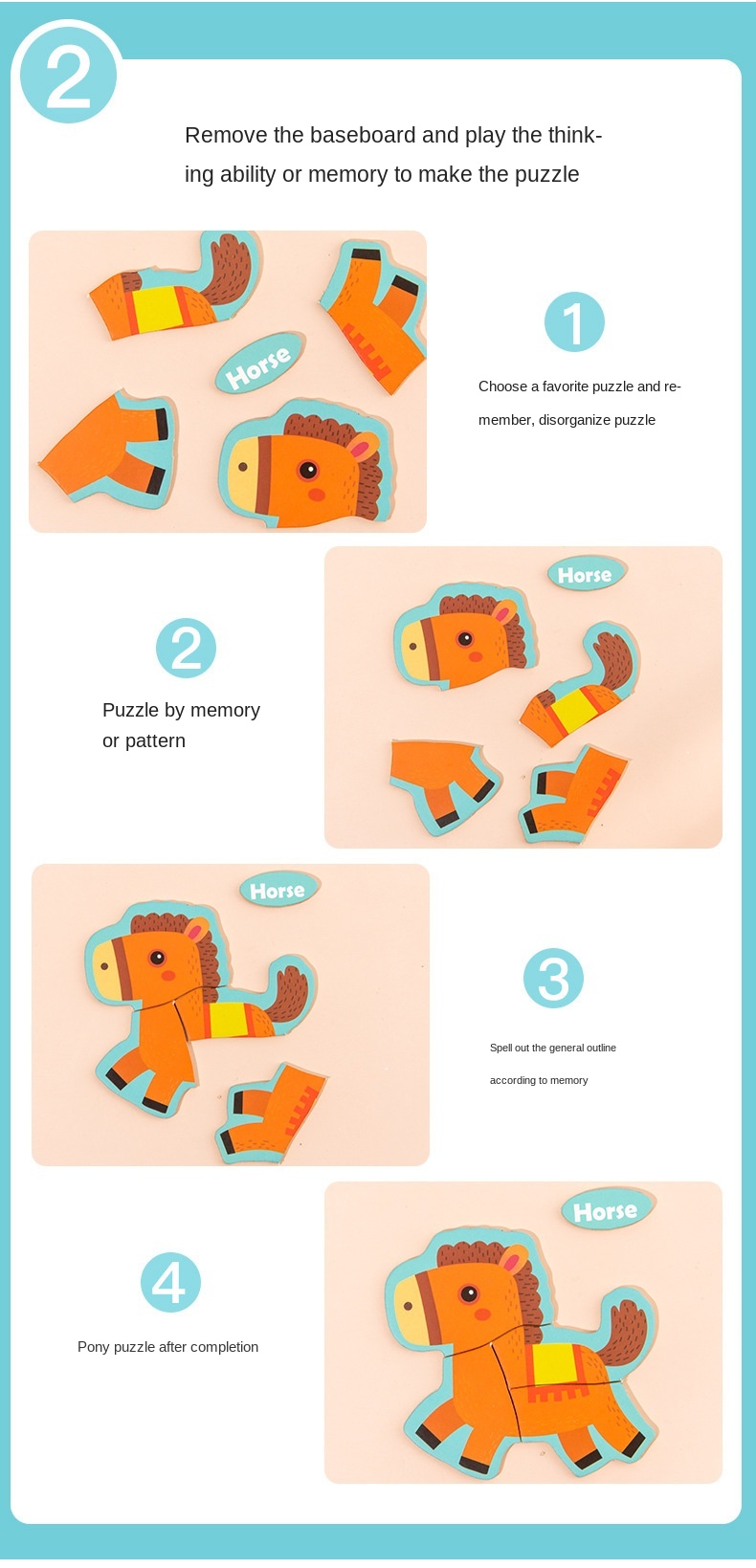 2

Remove the baseboard and play the thinking ability or memory to make the puzzle

Horse

1

Choose a favorite puzzle and remember, disorganize puzzle

Horse

2

Puzzle by memory or pattern

Horse

3

Spell out the general outline according to memory

Horse

4

Pony puzzle after completion