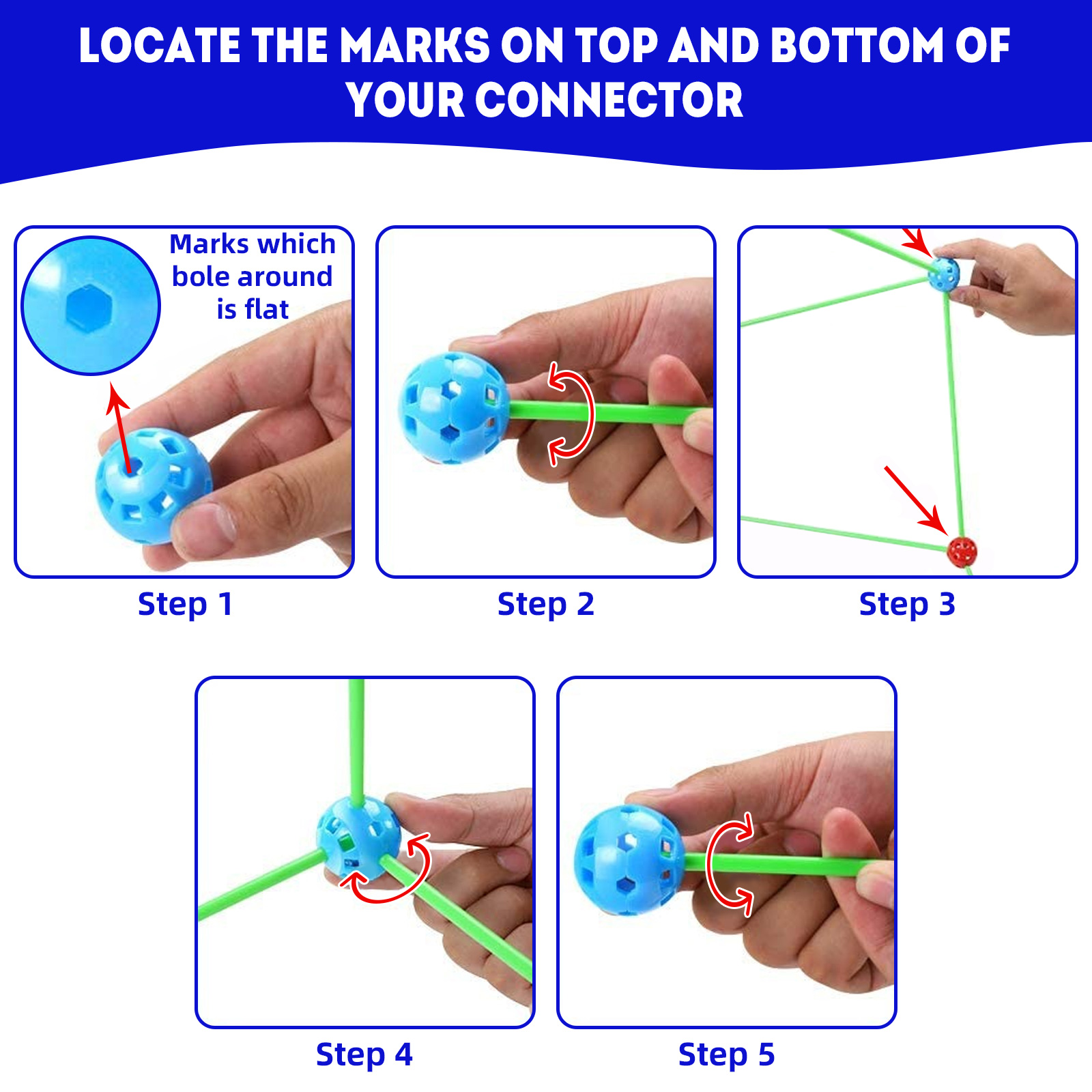 LOCATE THE MARKS ON TOP AND BOTTOM OF YOUR CONNECTOR

Marks which bole around is flat

Step 1

Step 2

Step 3

Step 4

Step 5