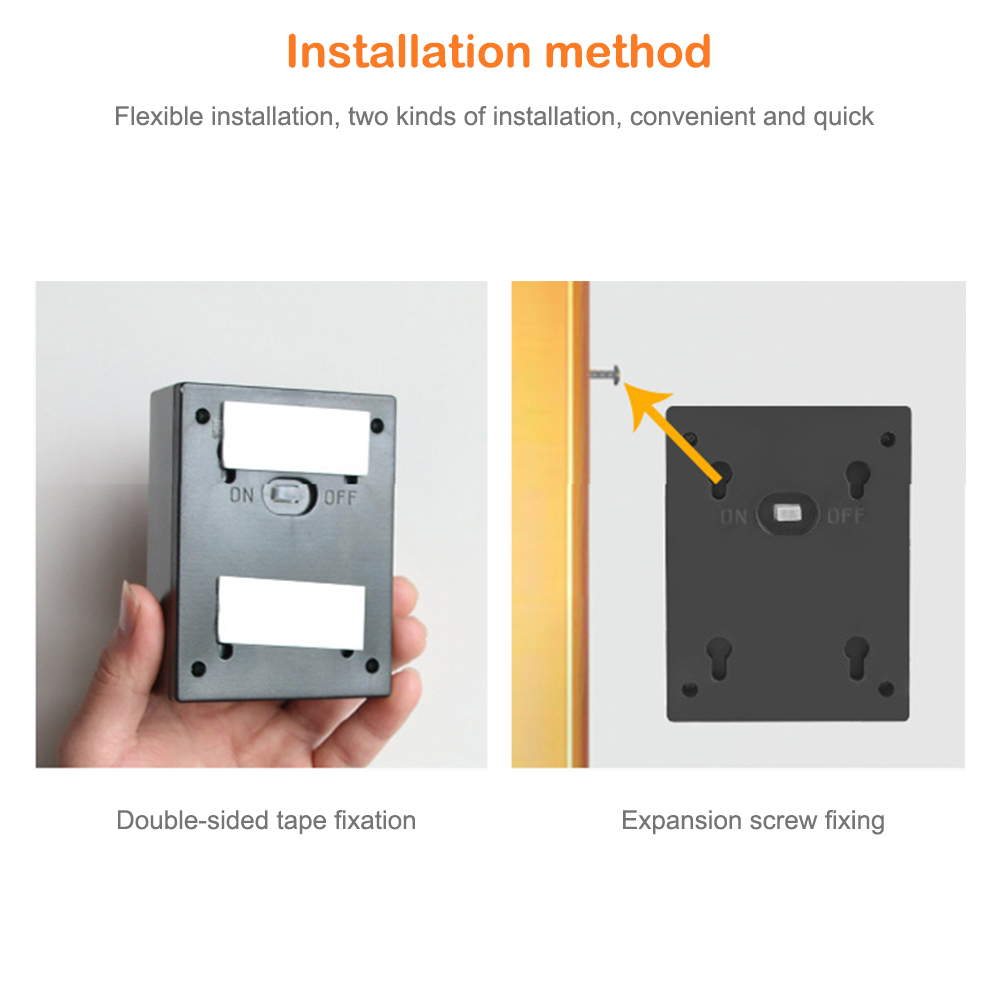 Installation method

Flexible installation, two kinds of installation, convenient and quick

ON OFF

ON OFF

Double-sided tape fixation

Expansion screw fixing