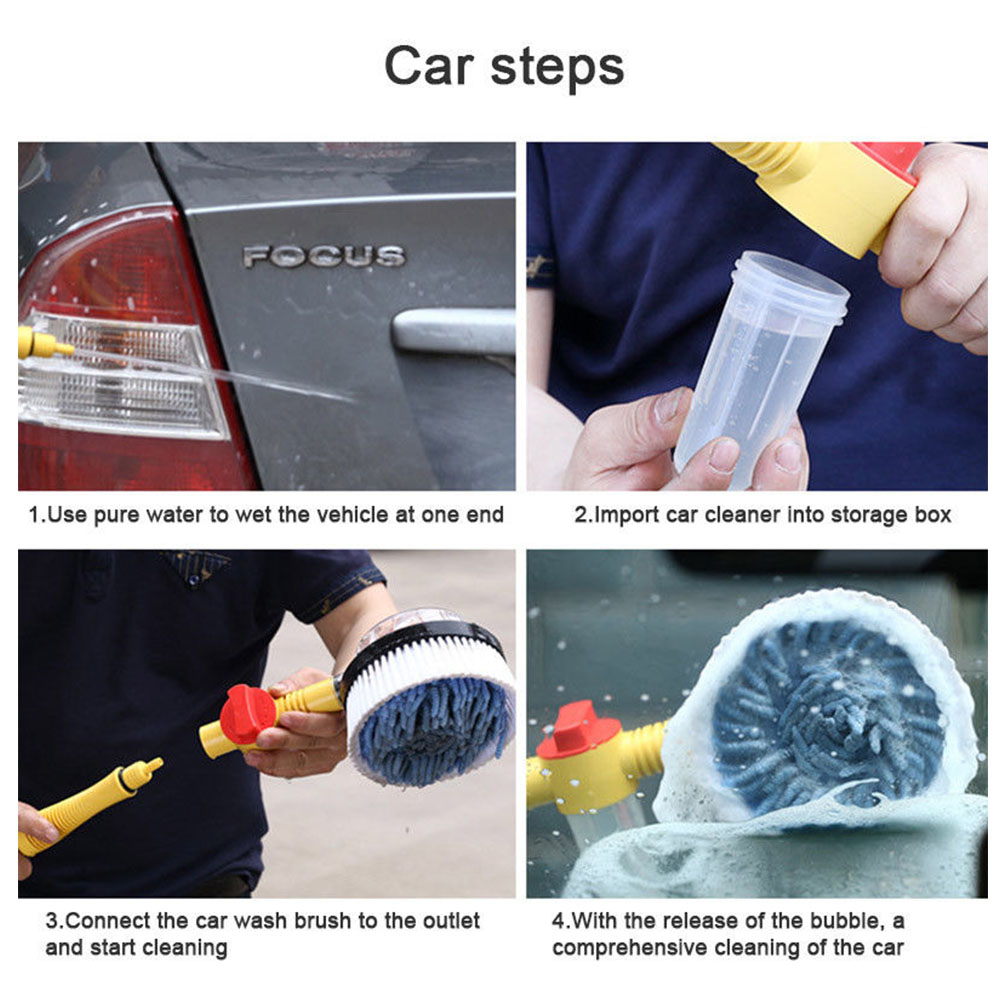 Car steps

FOCUS

1.Use pure water to wet the vehicle at one end

2.Import car cleaner into storage box

3.Connect the car wash brush to the outlet and start cleaning

4.With the release of the bubble, a comprehensive cleaning of the car