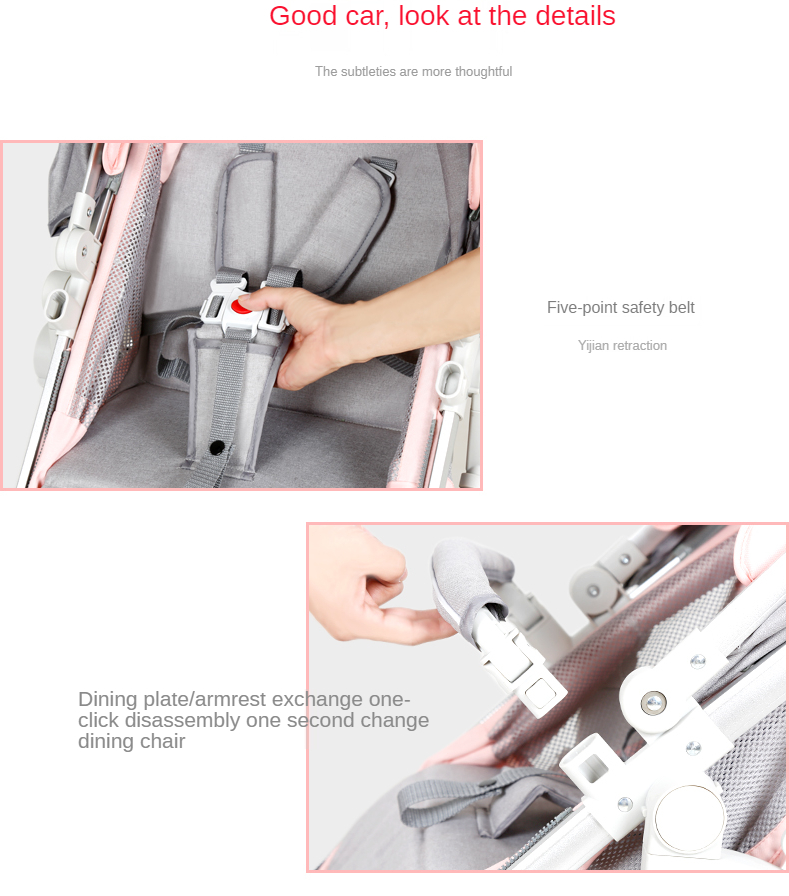 Good car, look at the details

The subtleties are more thoughtful

Five-point safety belt

Yijian retraction

Dining plate/armrest exchange one-click disassembly one second change dining chair