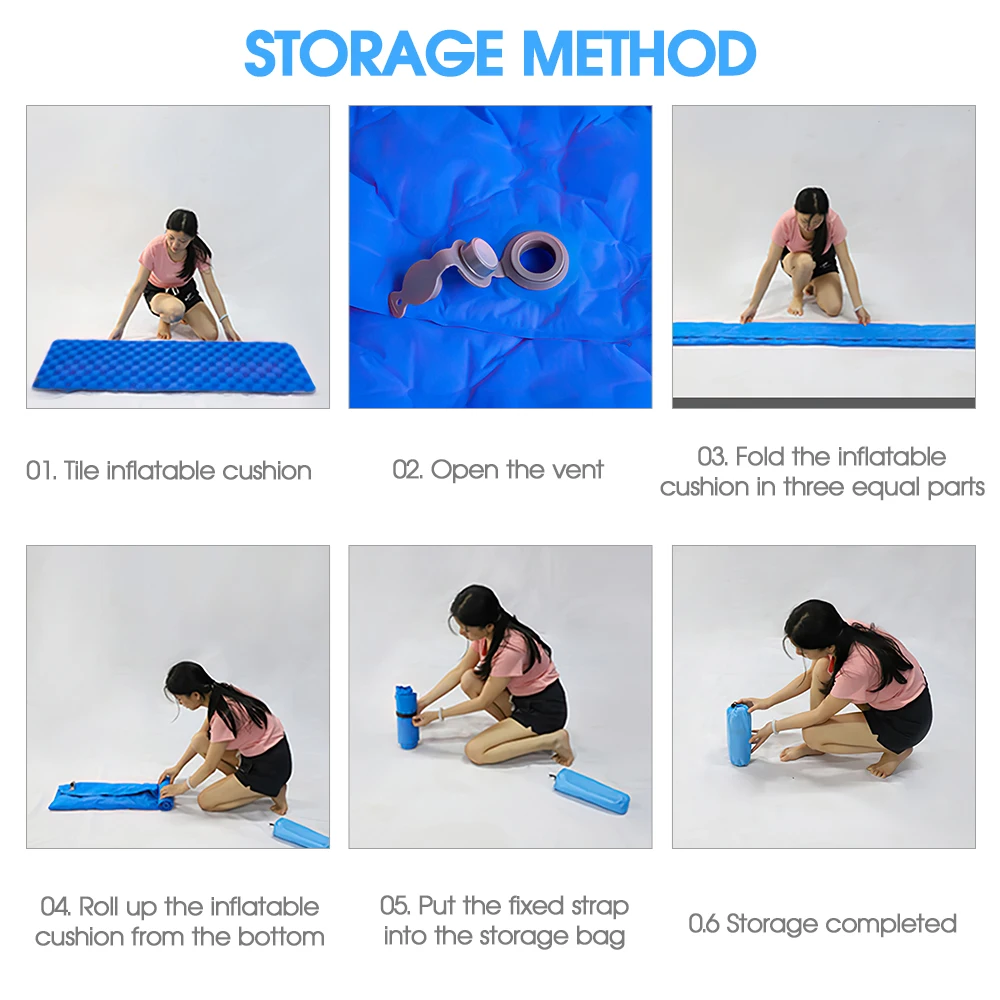 STORAGE METHOD

01. Tile inflatable cushion

02. Open the vent

03. Fold the inflatable cushion in three equal parts

04. Roll up the inflatable cushion from the bottom

05. Put the fixed strap into the storage bag

0.6 Storage completed