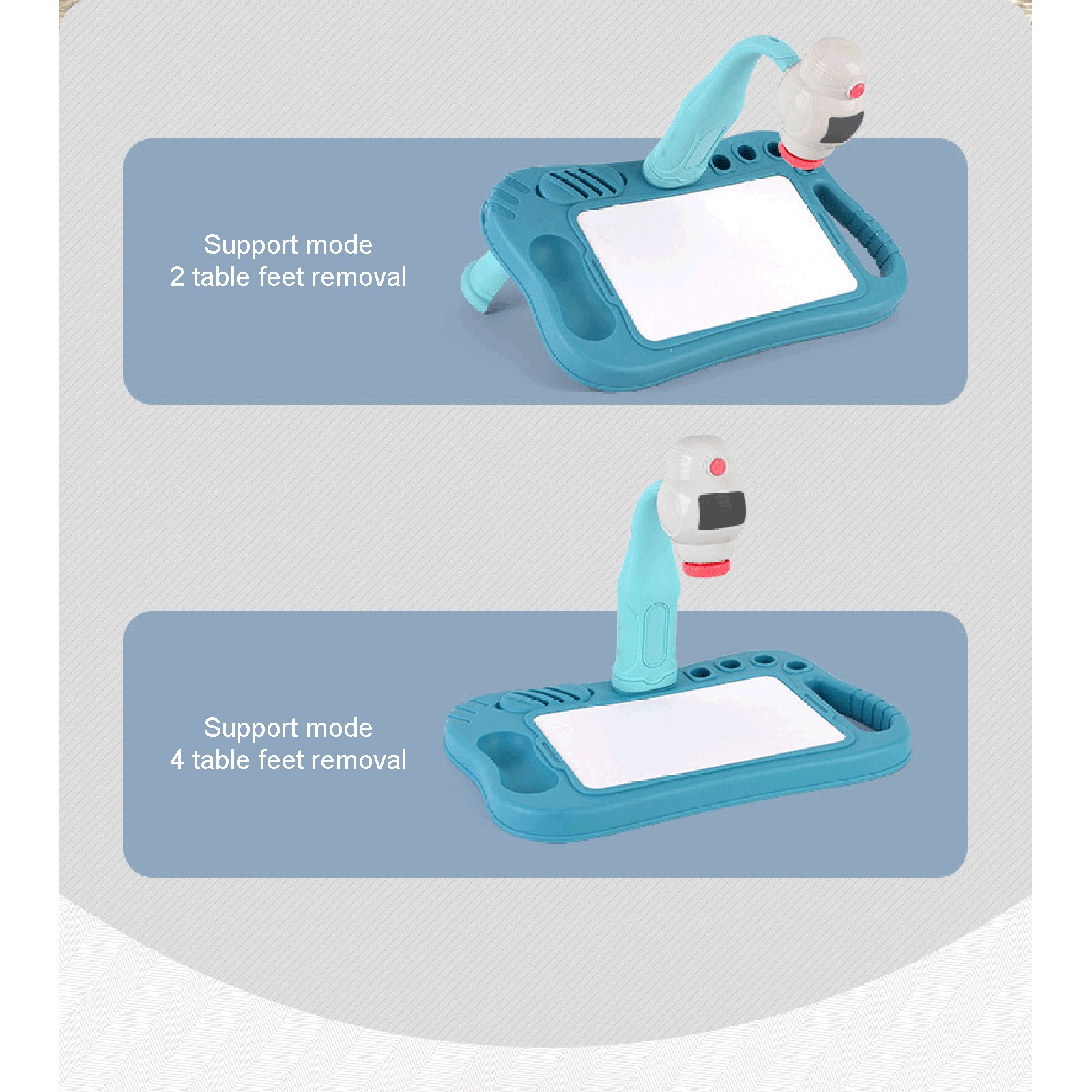 Support mode
2 table feet removal

Support mode
4 table feet removal