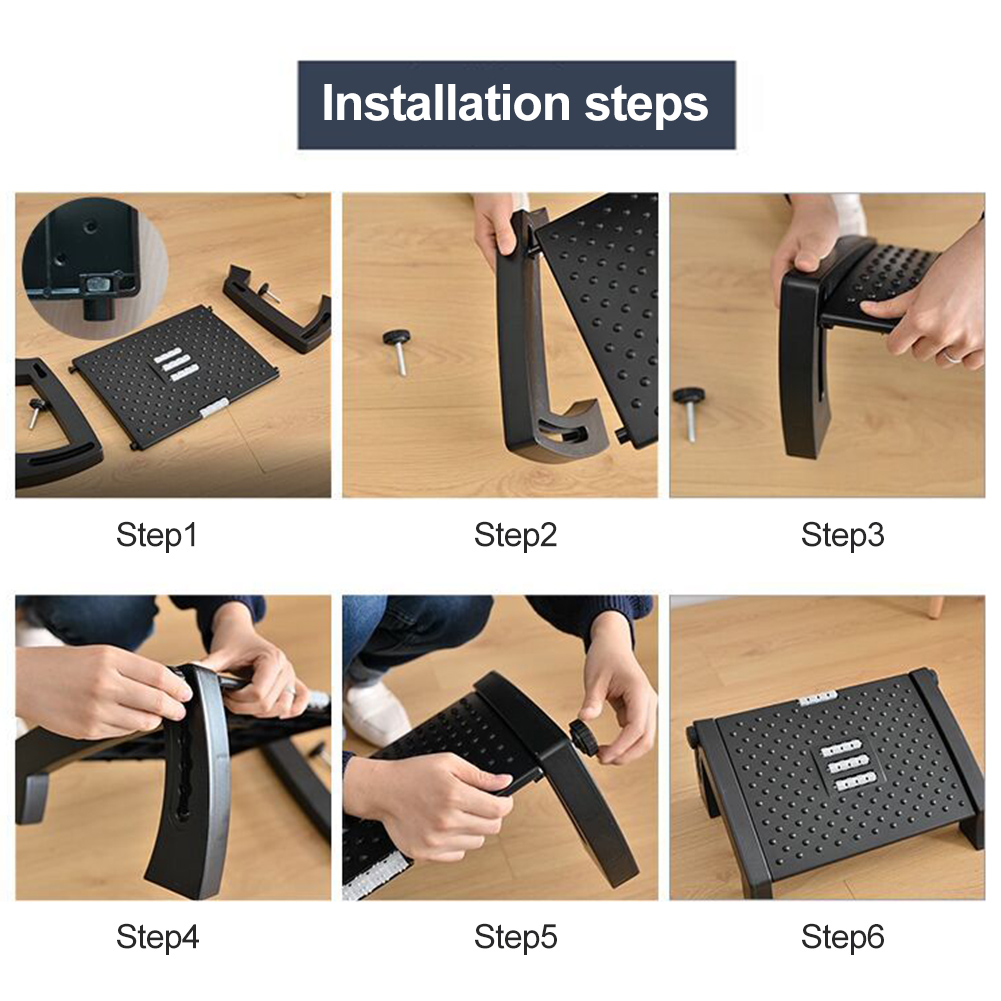 Installation steps

Step1

Step2

Step3

Step4

Step5

Step6