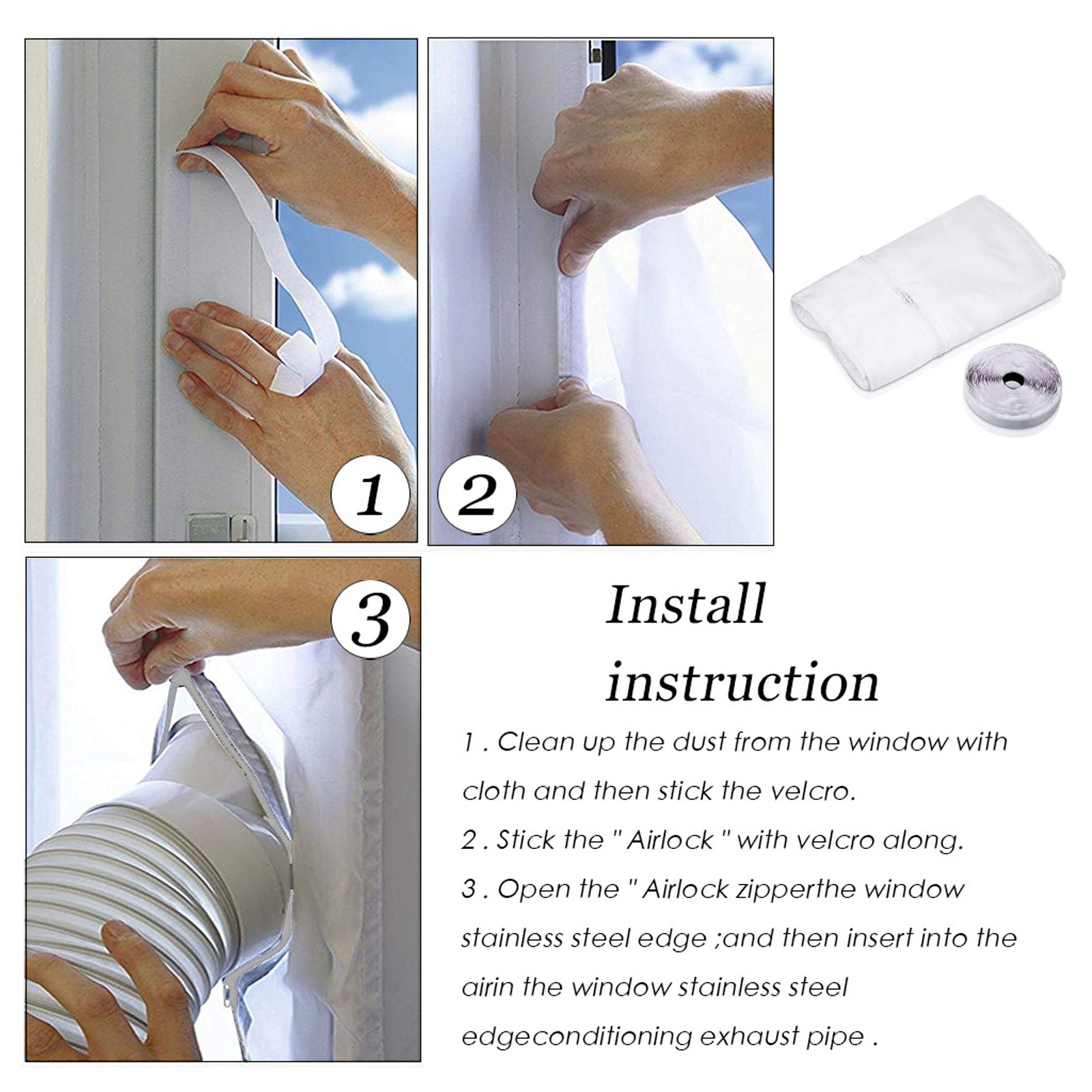 1

2

3

Install instruction

1 . Clean up the dust from the window with cloth and then stick the velcro.

2 . Stick the " Airlock " with velcro along.

3 . Open the " Airlock zipperthe window stainless steel edge ;and then insert into the airin the window stainless steel edgeconditioning exhaust pipe .