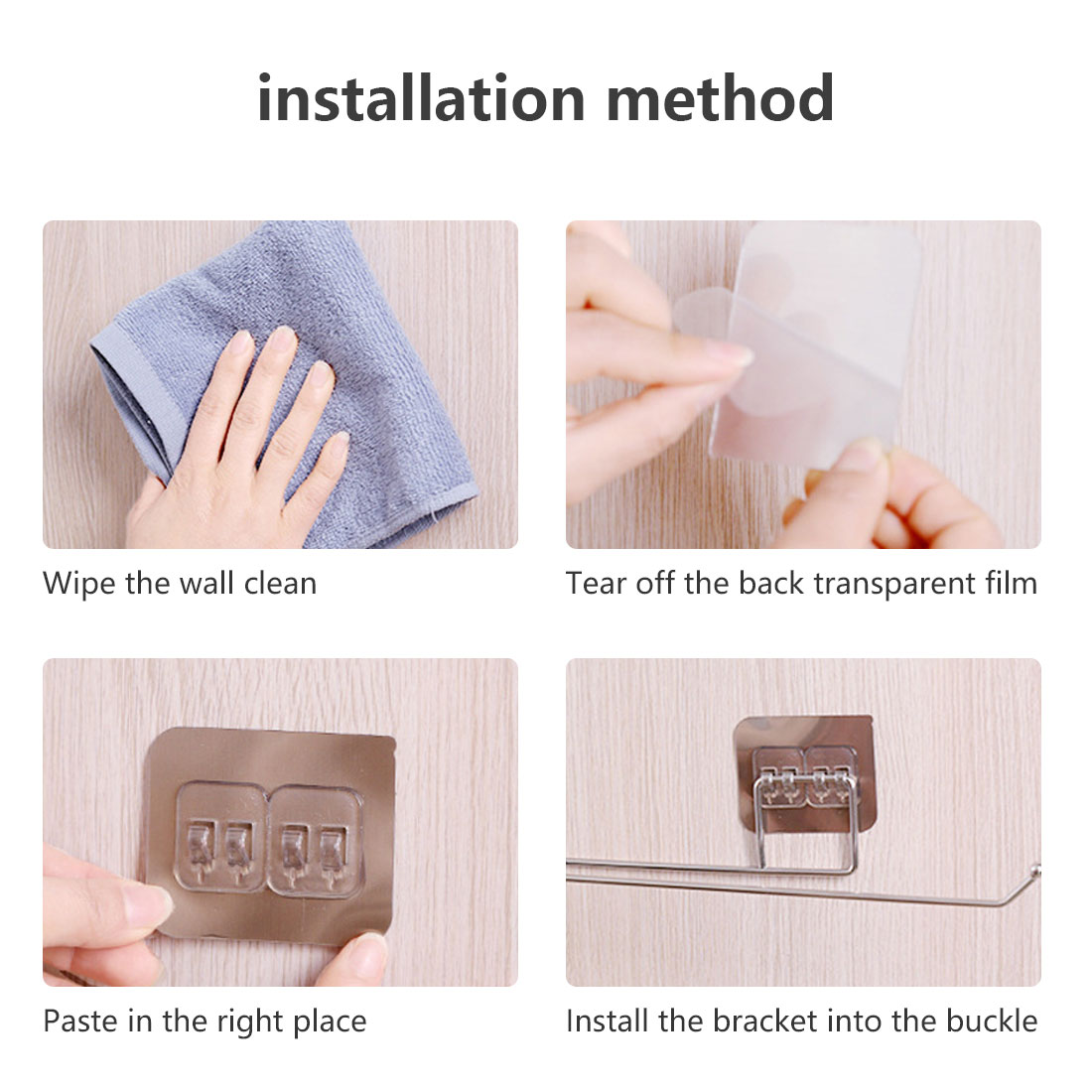 installation method

Wipe the wall clean

Tear off the back transparent film

Paste in the right place

Install the bracket into the buckle