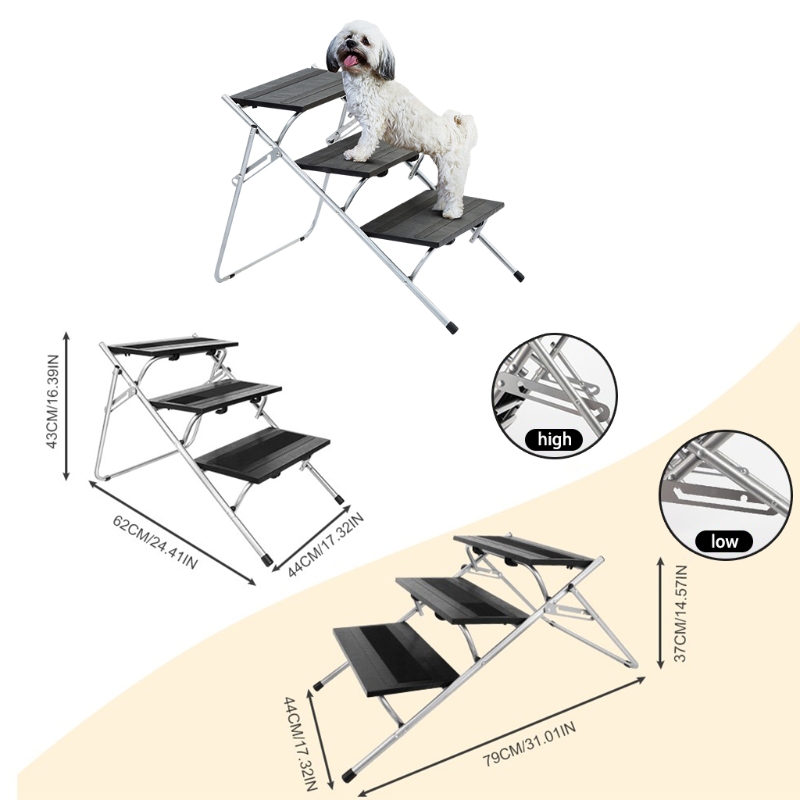 43CM/16.39IN

62CM/24.41IN

44CM/17.32IN

high

low

37CM/14.57IN

44CM/17.32IN

79CM/31.01IN