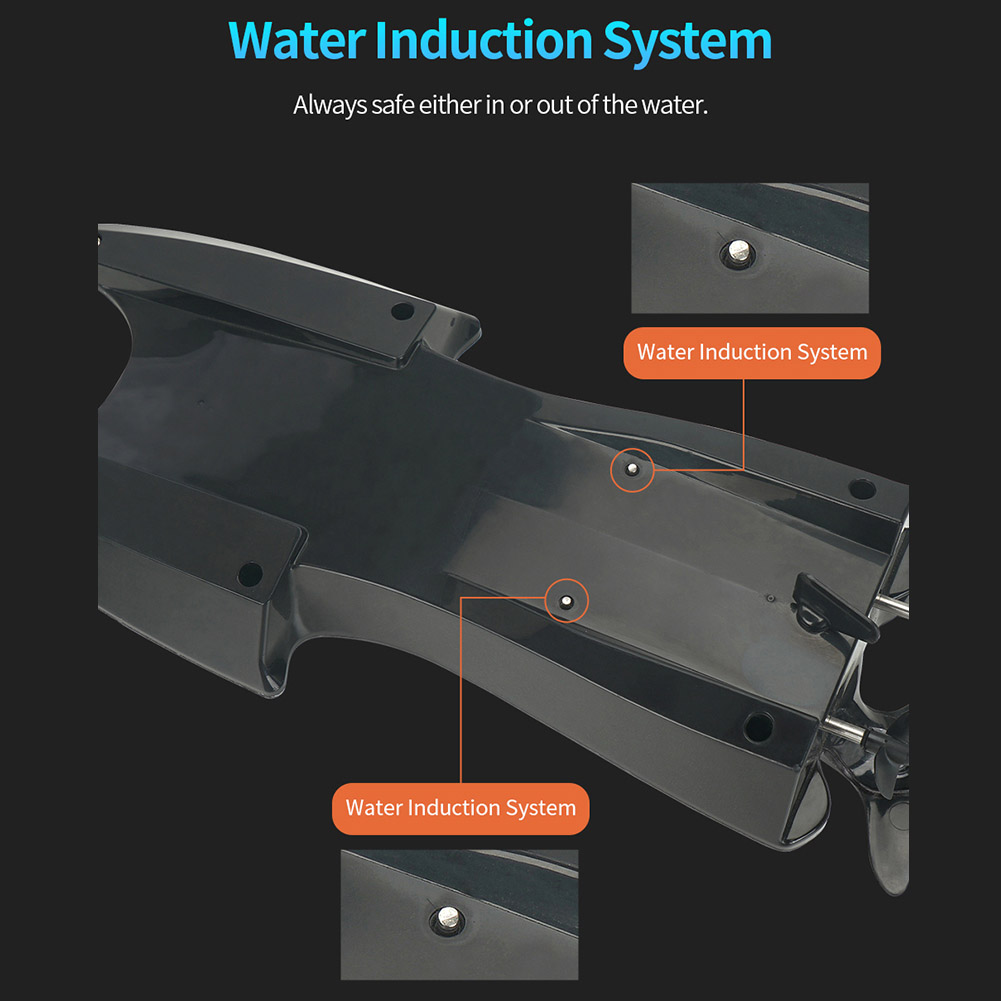 Water Induction System

Always safe either in or out of the water.

Water Induction System

Water Induction System