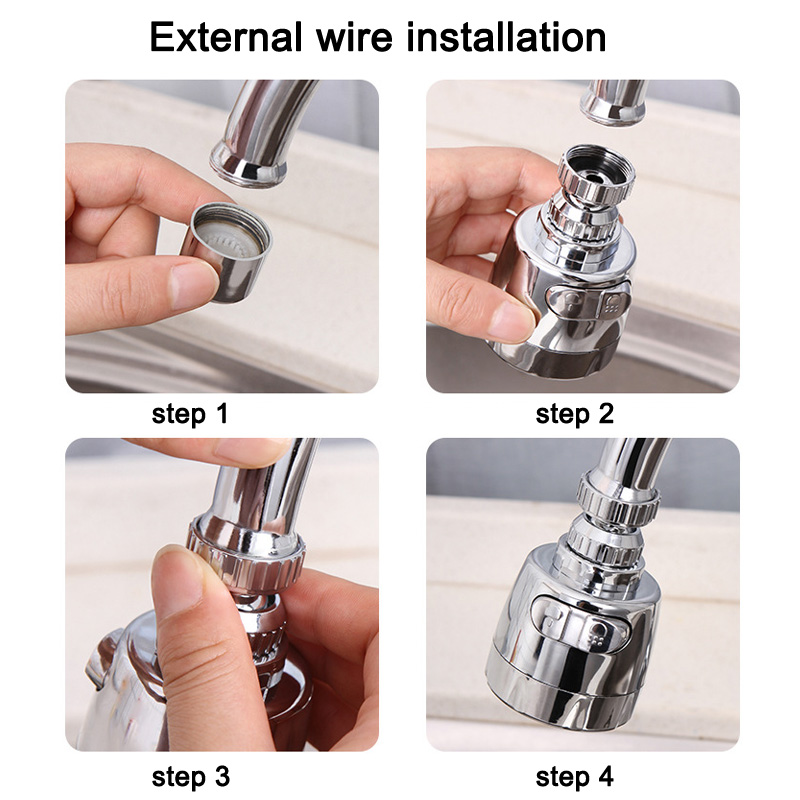 External wire installation

step 1

step 2

step 3

step 4