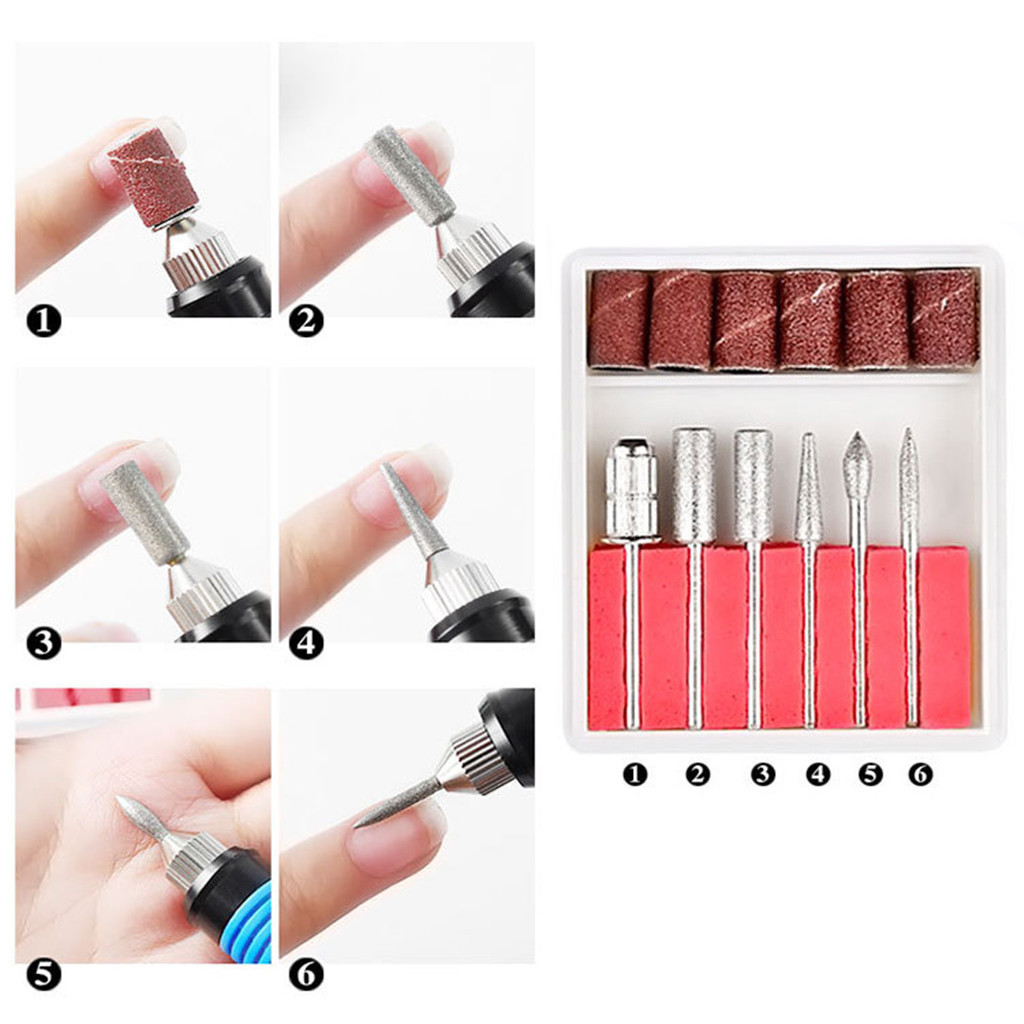 1
2
3
4
5
6
1 2 3 4 5 6