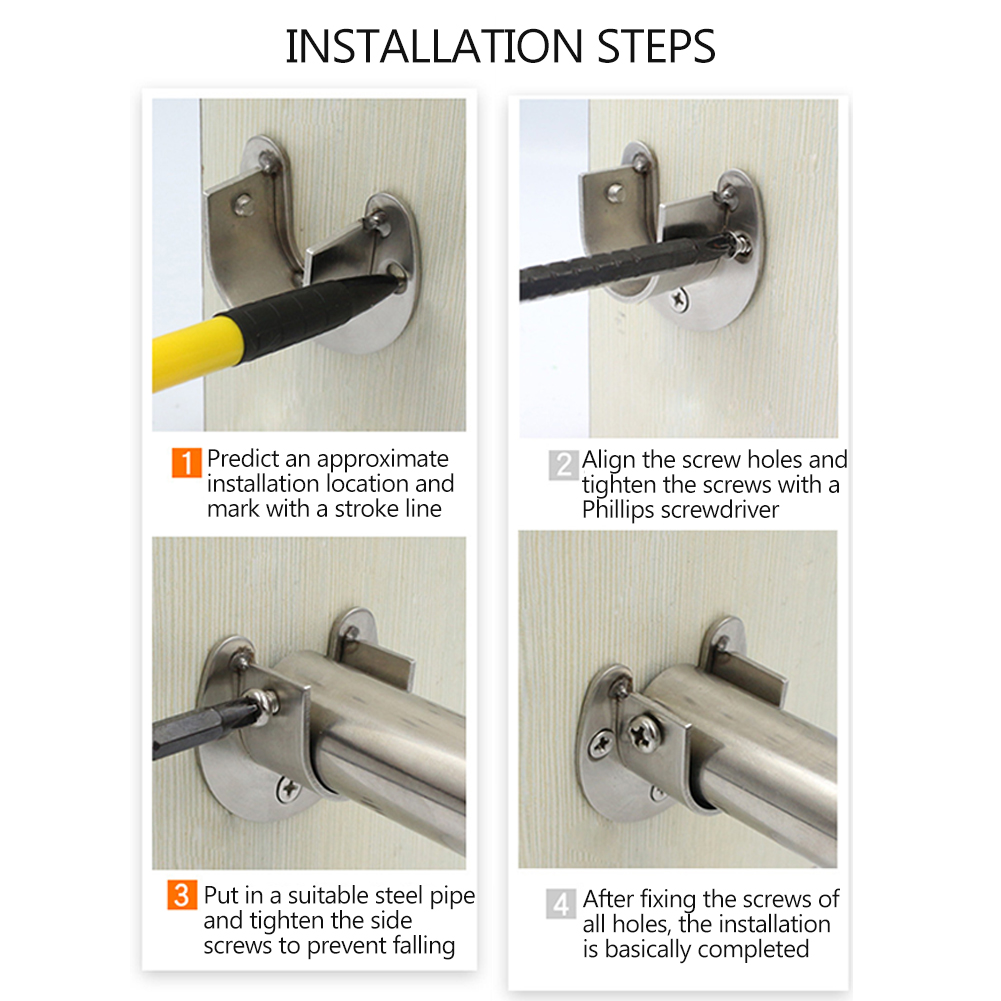 INSTALLATION STEPS

1 Predict an approximate installation location and mark with a stroke line

2 Align the screw holes and tighten the screws with a Phillips screwdriver

3 Put in a suitable steel pipe and tighten the side screws to prevent falling

4 After fixing the screws of all holes, the installation is basically completed