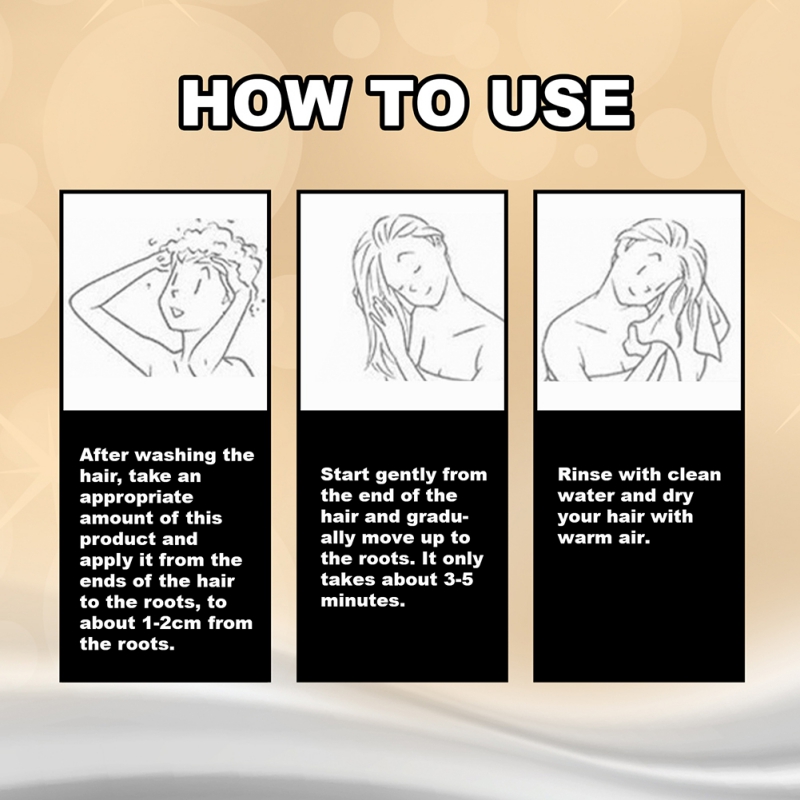 HOW TO USE

After washing the hair, take an appropriate amount of this product and apply it from the ends of the hair to the roots, to about 1-2cm from the roots.

Start gently from the end of the hair and gradually move up to the roots. It only takes about 3-5 minutes.

Rinse with clean water and dry your hair with warm air.