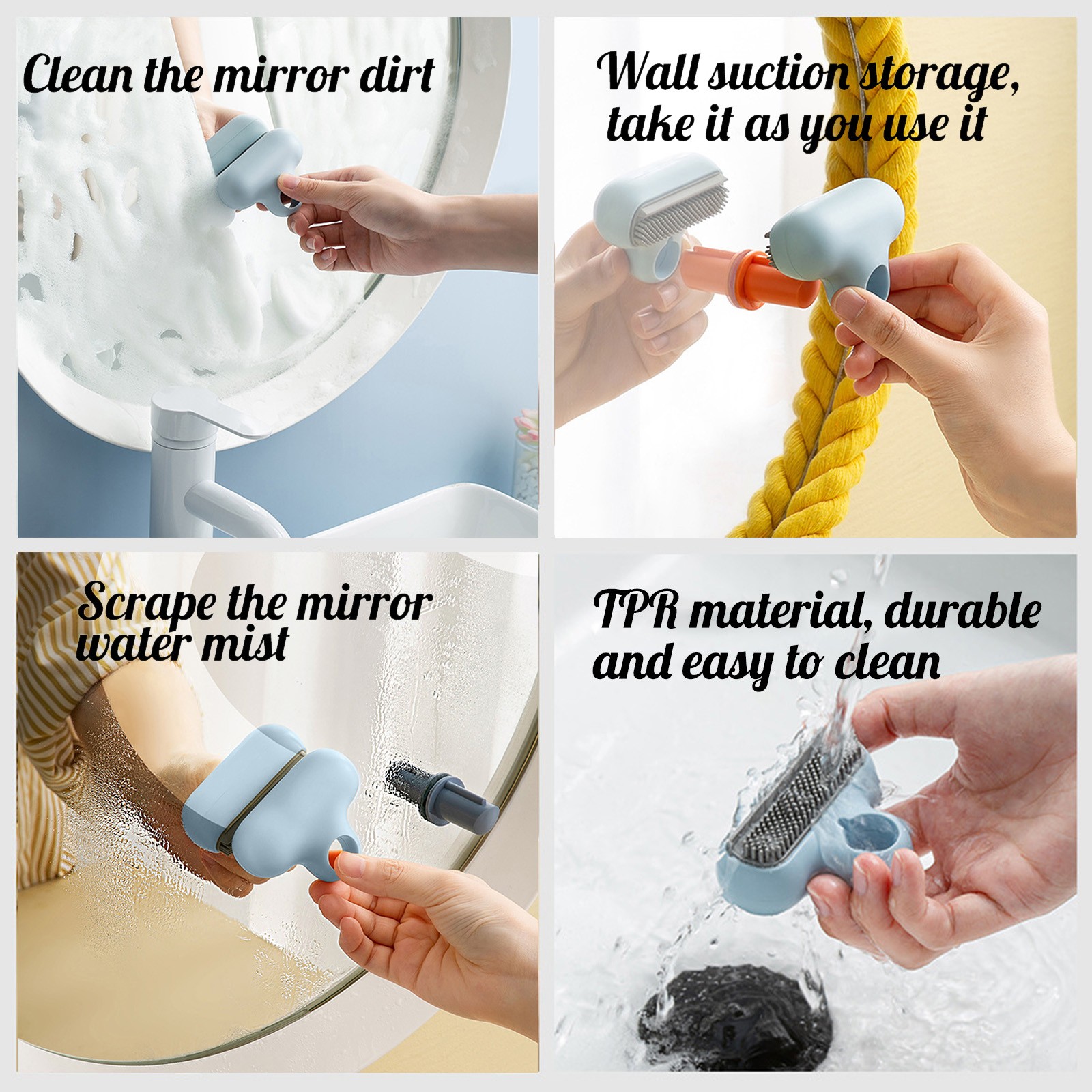 Clean the mirror dirt

Wall suction storage, take it as you use it

Scrape the mirror water mist

TPR material, durable and easy to clean