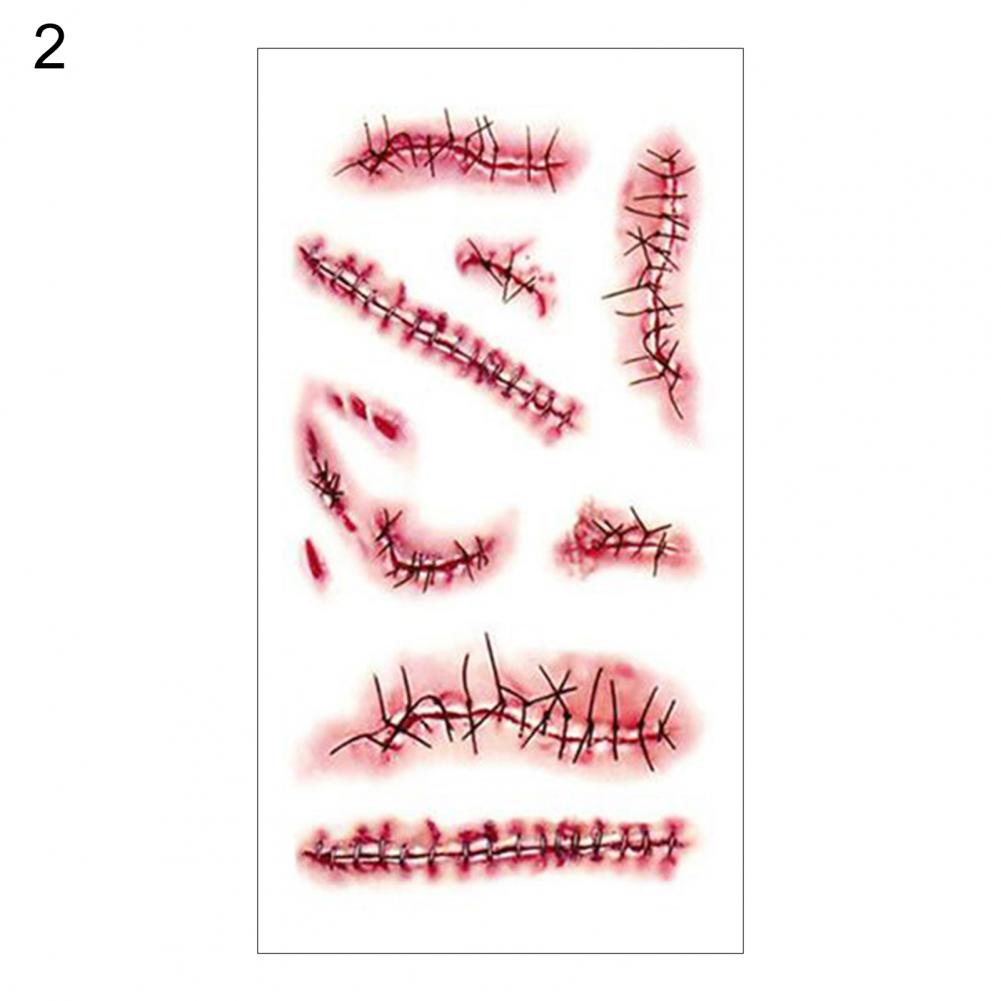 2