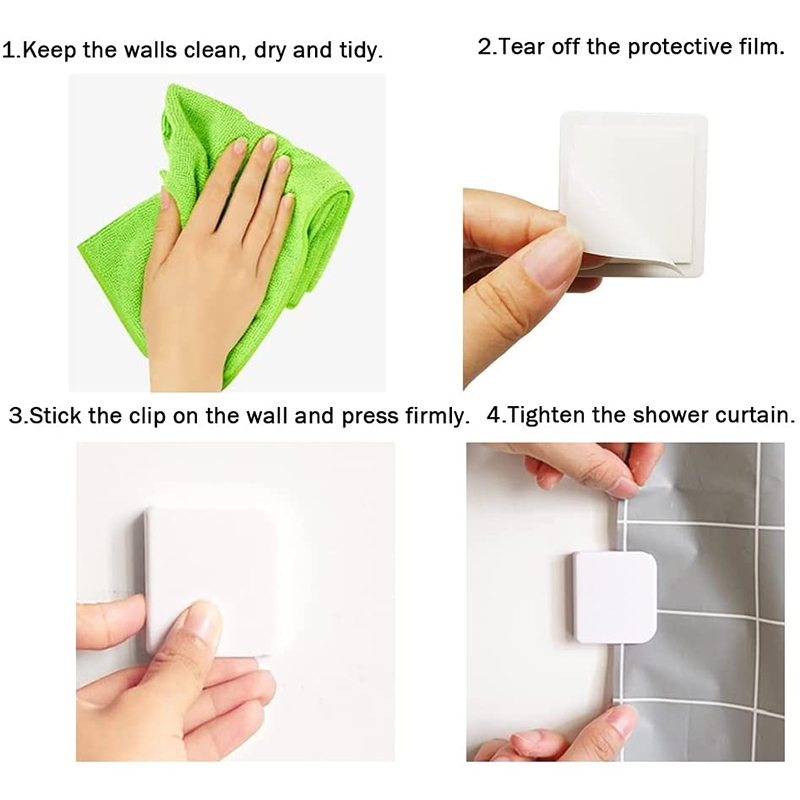 1.Keep the walls clean, dry and tidy.

2.Tear off the protective film.

3.Stick the clip on the wall and press firmly.

4.Tighten the shower curtain.